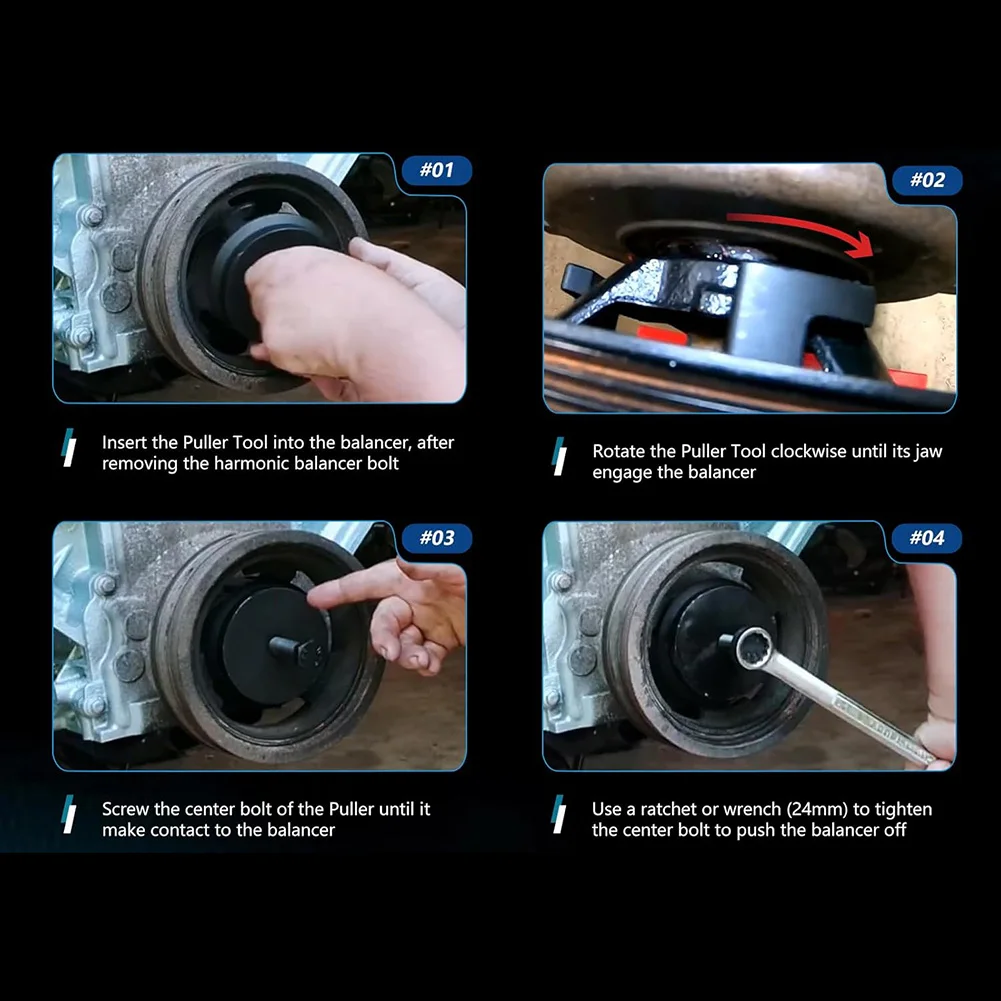 #01

Insert the Puller Tool into the balancer, after removing the harmonic balancer bolt

#02

Rotate the Puller Tool clockwise until its jaw engage the balancer

#03

Screw the center bolt of the Puller until it make contact to the balancer

#04

Use a ratchet or wrench (24mm) to tighten the center bolt to push the balancer off