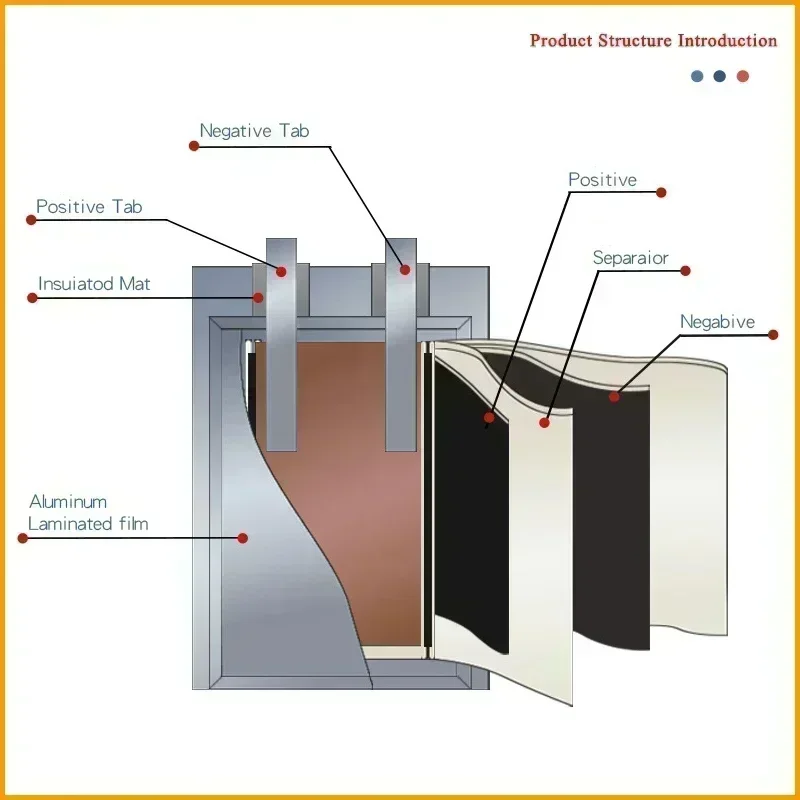 Product Structure Introduction

Negative Tab

Positive Tab

Insuiatod Mat

Positive

Separaior

Negabive

Aluminum Laminated film