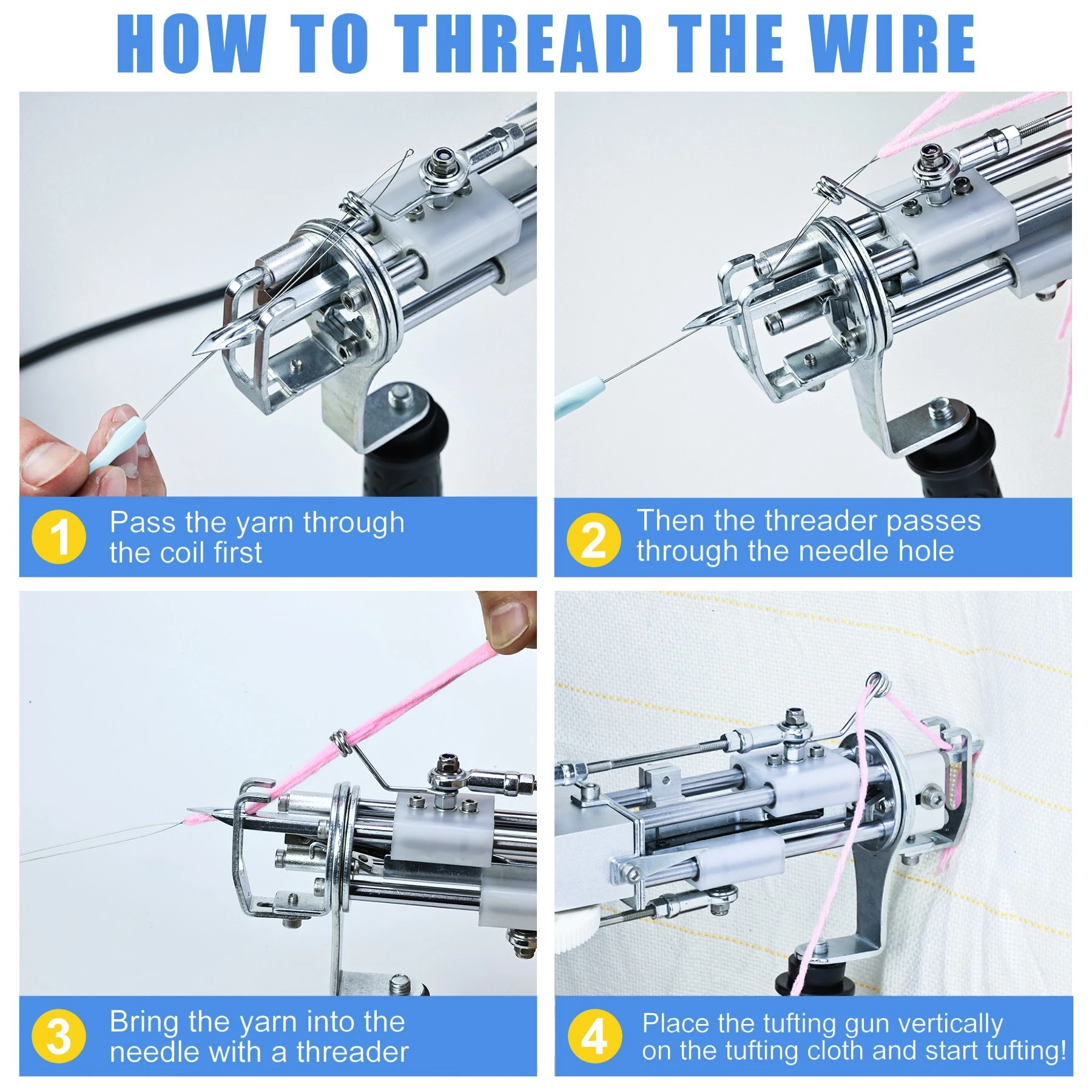 HOW TO THREAD THE WIRE

1 Pass the yarn through the coil first

2 Then the threader passes through the needle hole

3 Bring the yarn into the needle with a threader

4 Place the tufting gun vertically on the tufting cloth and start tufting!