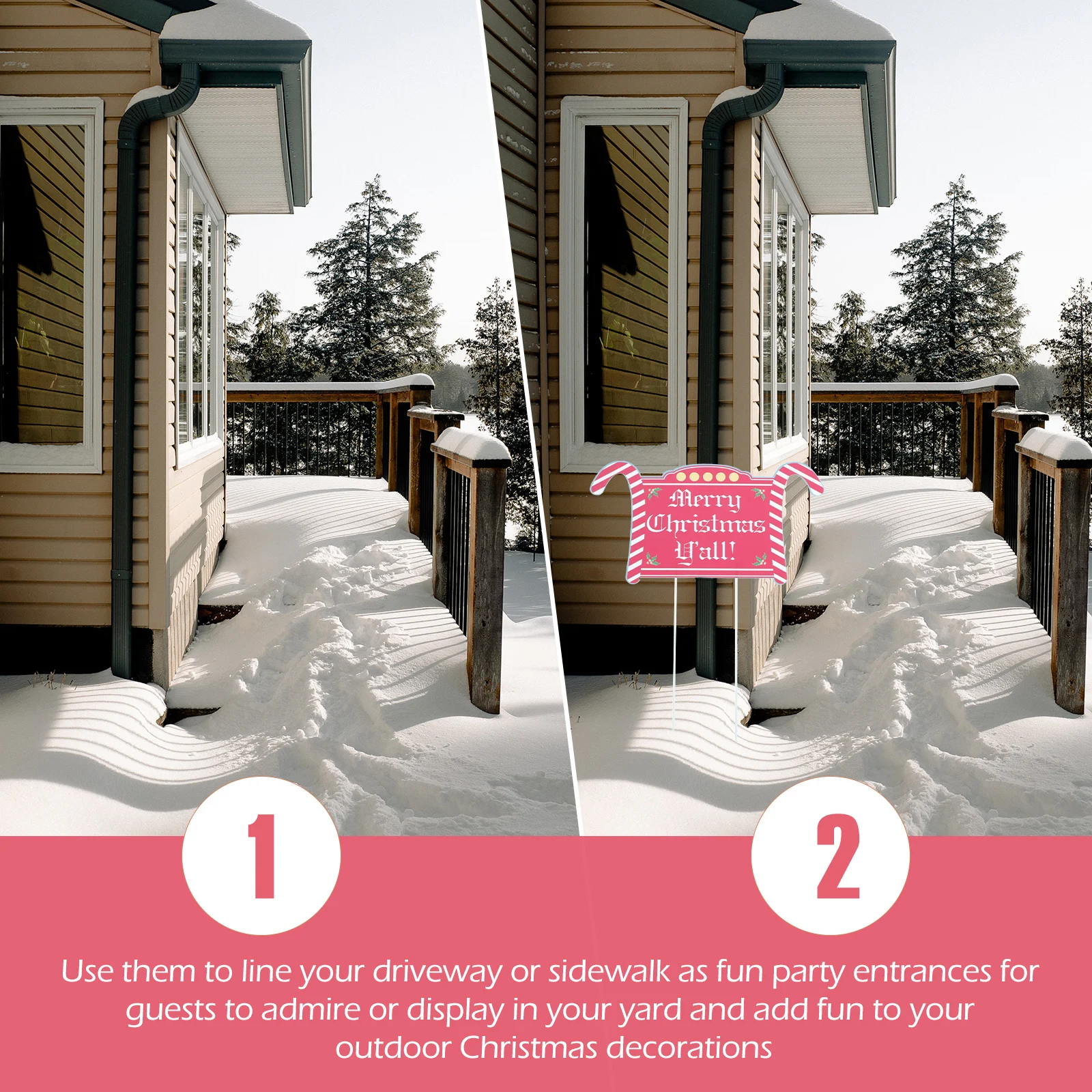 Merry Christmas Y'all!

1

2

Use them to line your driveway or sidewalk as fun party entrances for guests to admire or display in your yard and add fun to your outdoor Christmas decorations