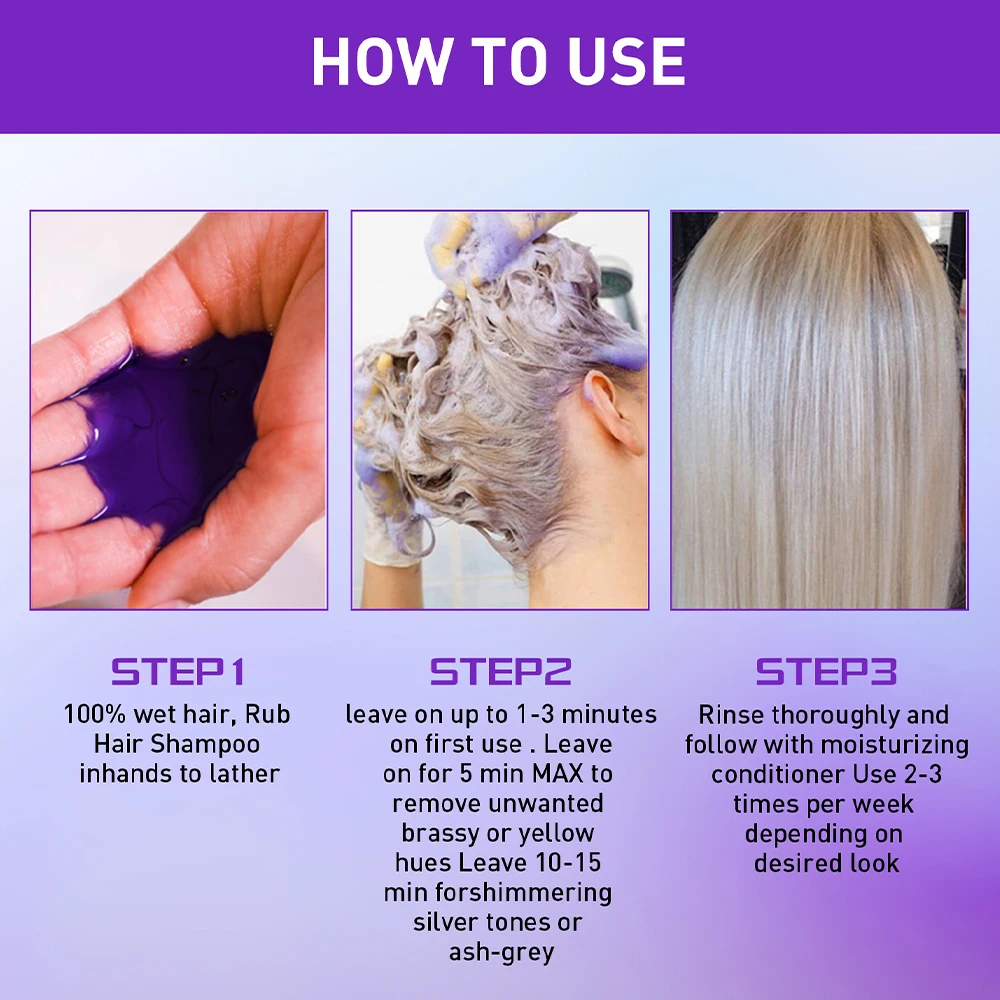 HOW TO USE

STEP1
100% wet hair, Rub Hair Shampoo inhands to lather

STEP2
leave on up to 1-3 minutes on first use . Leave on for 5 min MAX to remove unwanted brassy or yellow hues Leave 10-15 min forshimmering silver tones or ash-grey

STEP3
Rinse thoroughly and follow with moisturizing conditioner Use 2-3 times per week depending on desired look