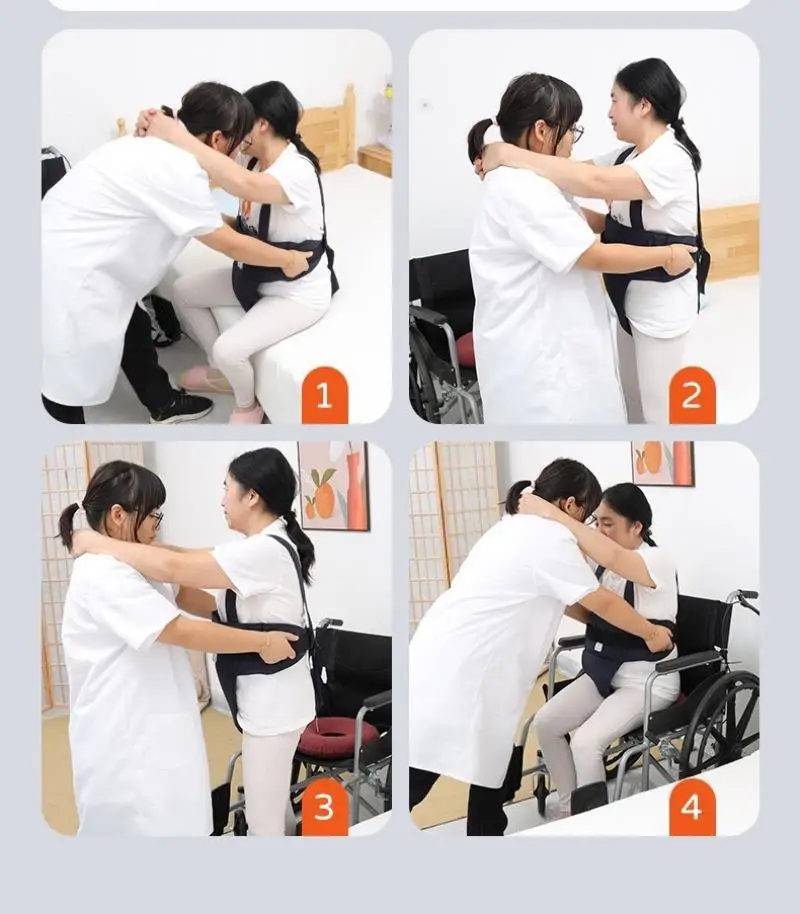 1

2

3

4