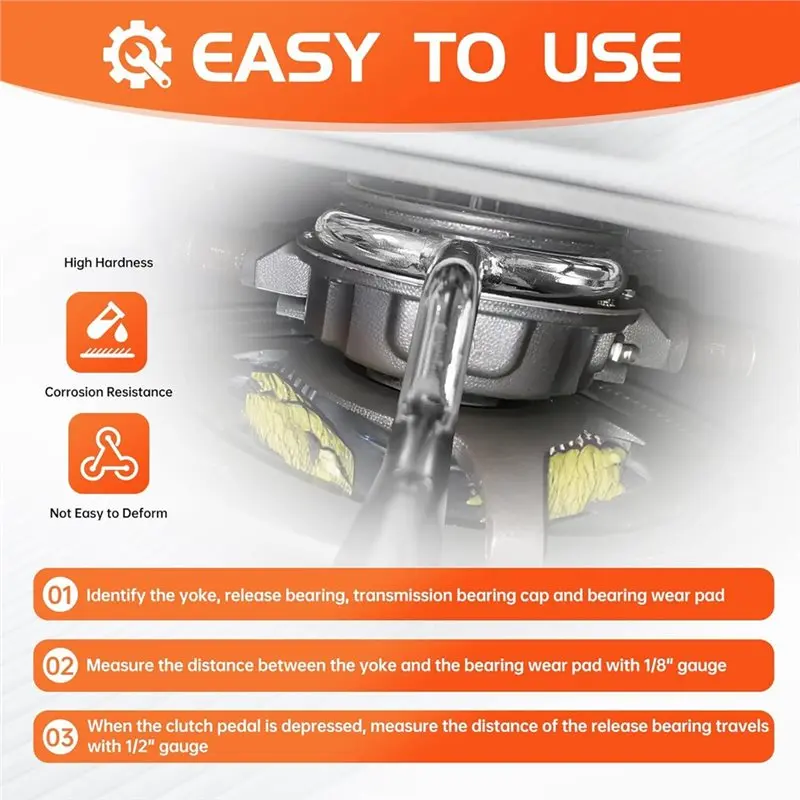 EASY TO USE

High Hardness

Corrosion Resistance

Not Easy to Deform

01 Identify the yoke, release bearing, transmission bearing cap and bearing wear pad

02 Measure the distance between the yoke and the bearing wear pad with 1/8" gauge

03 When the clutch pedal is depressed, measure the distance of the release bearing travels with 1/2" gauge