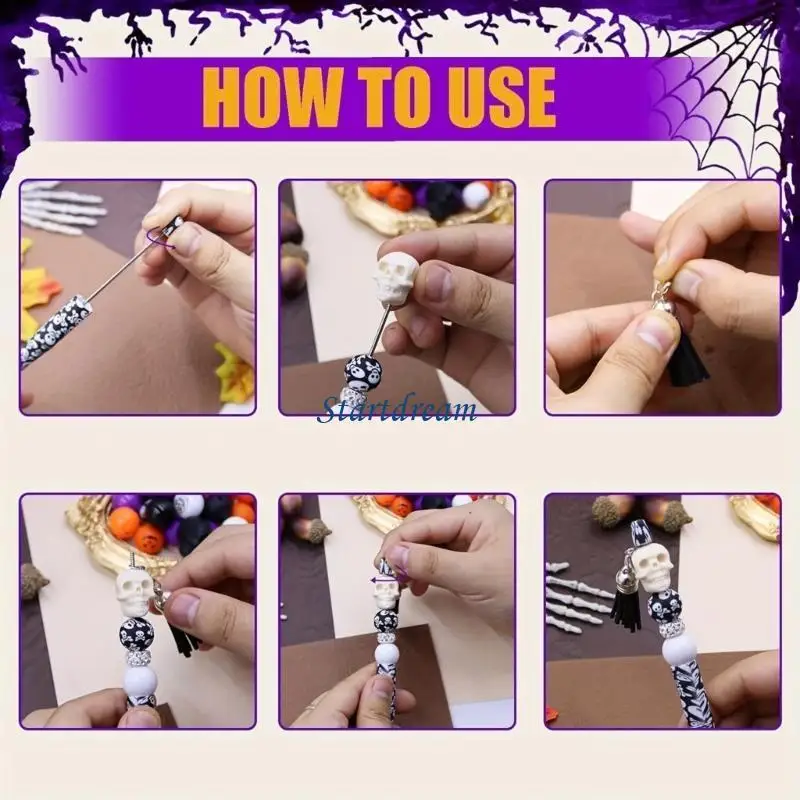 HOW TO USE

Startdream