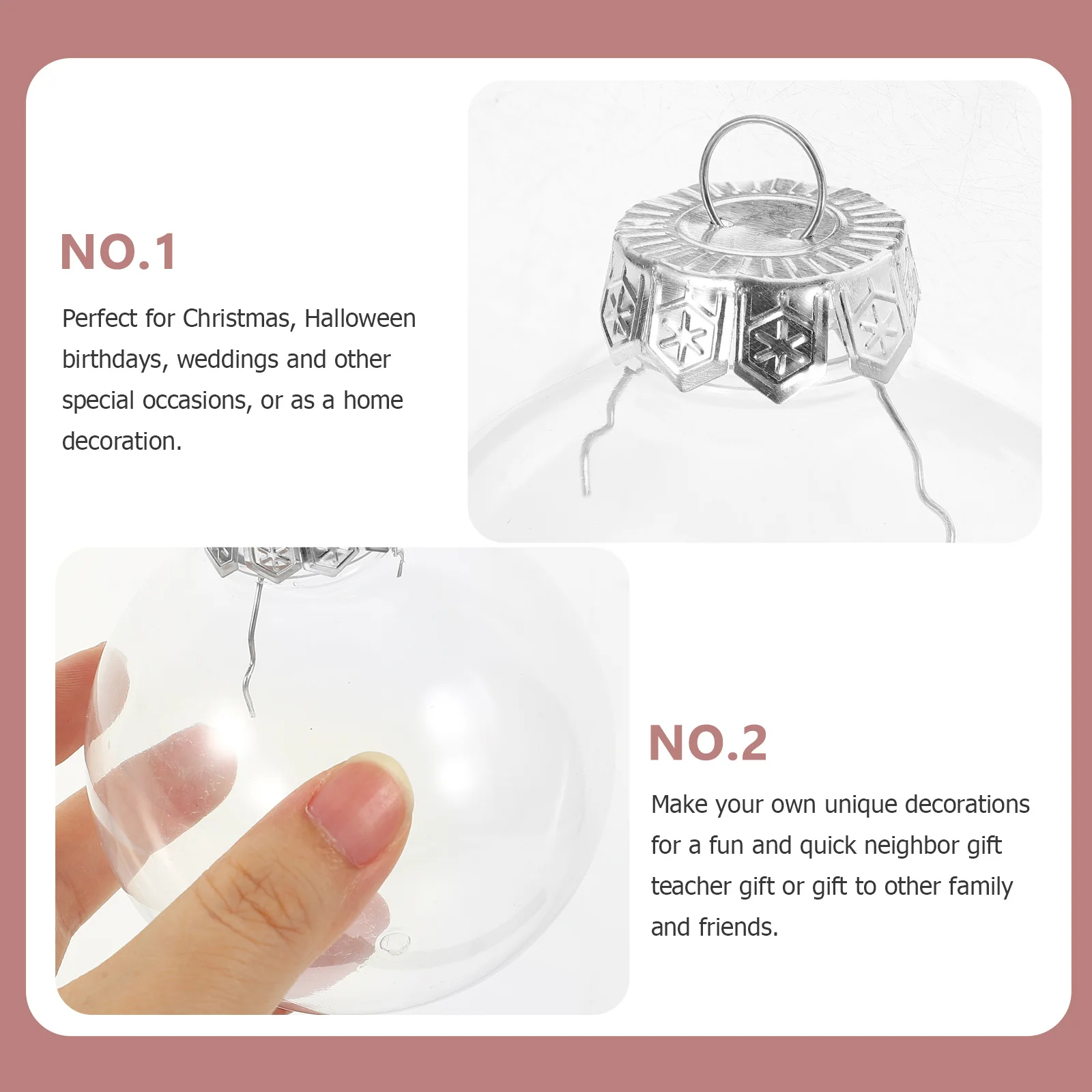 NO.1

Perfect for Christmas, Halloween birthdays, weddings and other special occasions, or as a home decoration.

NO.2

Make your own unique decorations for a fun and quick neighbor gift teacher gift or gift to other family and friends.