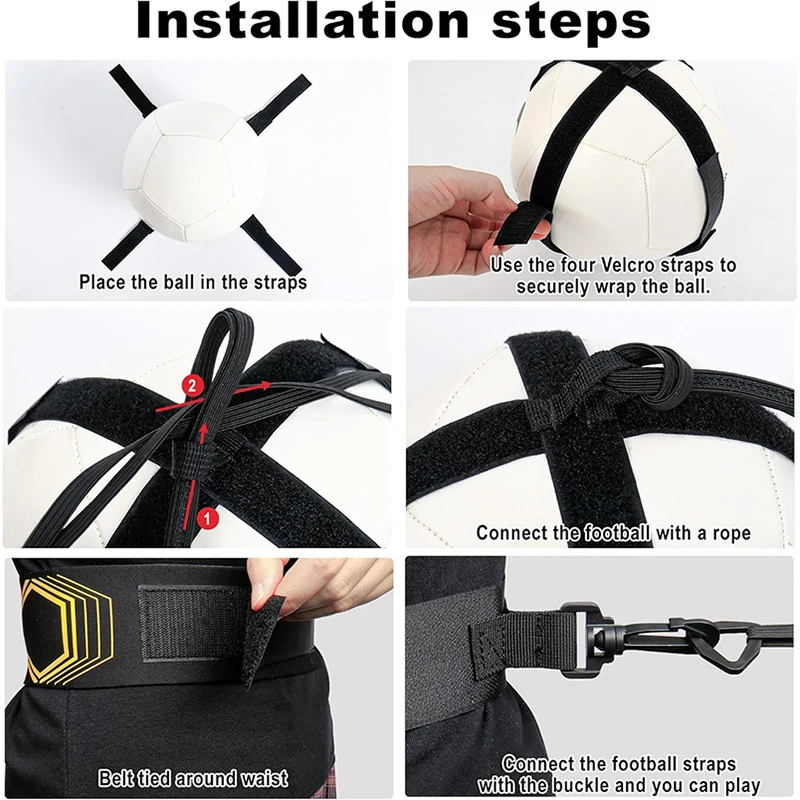 Installation steps

Place the ball in the straps

Use the four Velcro straps to securely wrap the ball.

2

1

Connect the football with a rope

Belt tied around waist

Connect the football straps with the buckle and you can play