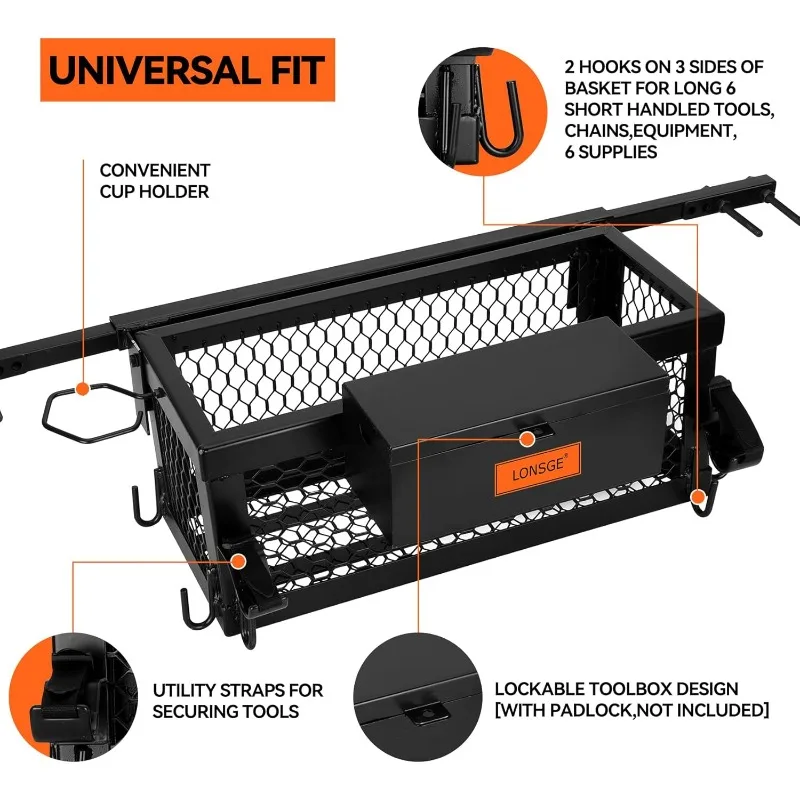 UNIVERSAL FIT

2 HOOKS ON 3 SIDES OF BASKET FOR LONG 6 SHORT HANDLED TOOLS, CHAINS,EQUIPMENT, 6 SUPPLIES

CONVENIENT CUP HOLDER

LONSGE®

UTILITY STRAPS FOR SECURING TOOLS

LOCKABLE TOOLBOX DESIGN [WITH PADLOCK,NOT INCLUDED]