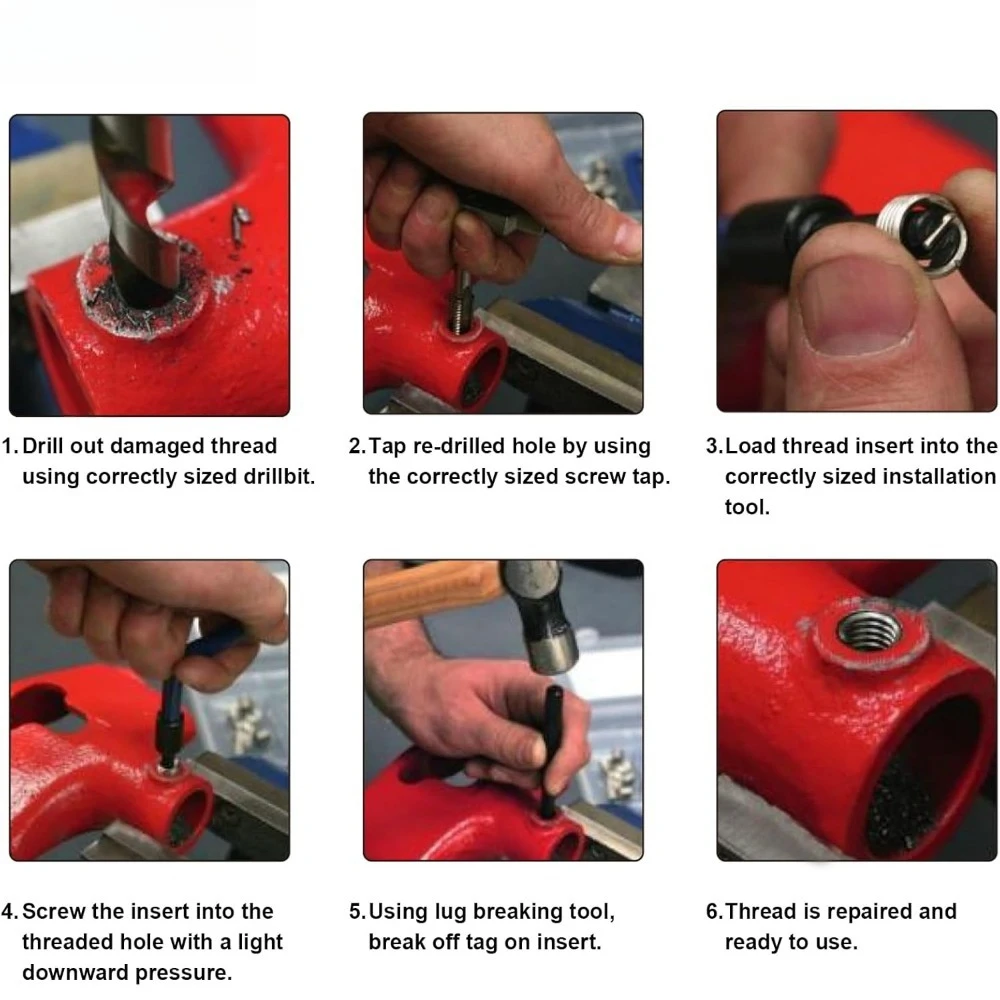 1. Drill out damaged thread using correctly sized drillbit.

2. Tap re-drilled hole by using the correctly sized screw tap.

3. Load thread insert into the correctly sized installation tool.

4. Screw the insert into the threaded hole with a light downward pressure.

5. Using lug breaking tool, break off tag on insert.

6. Thread is repaired and ready to use.