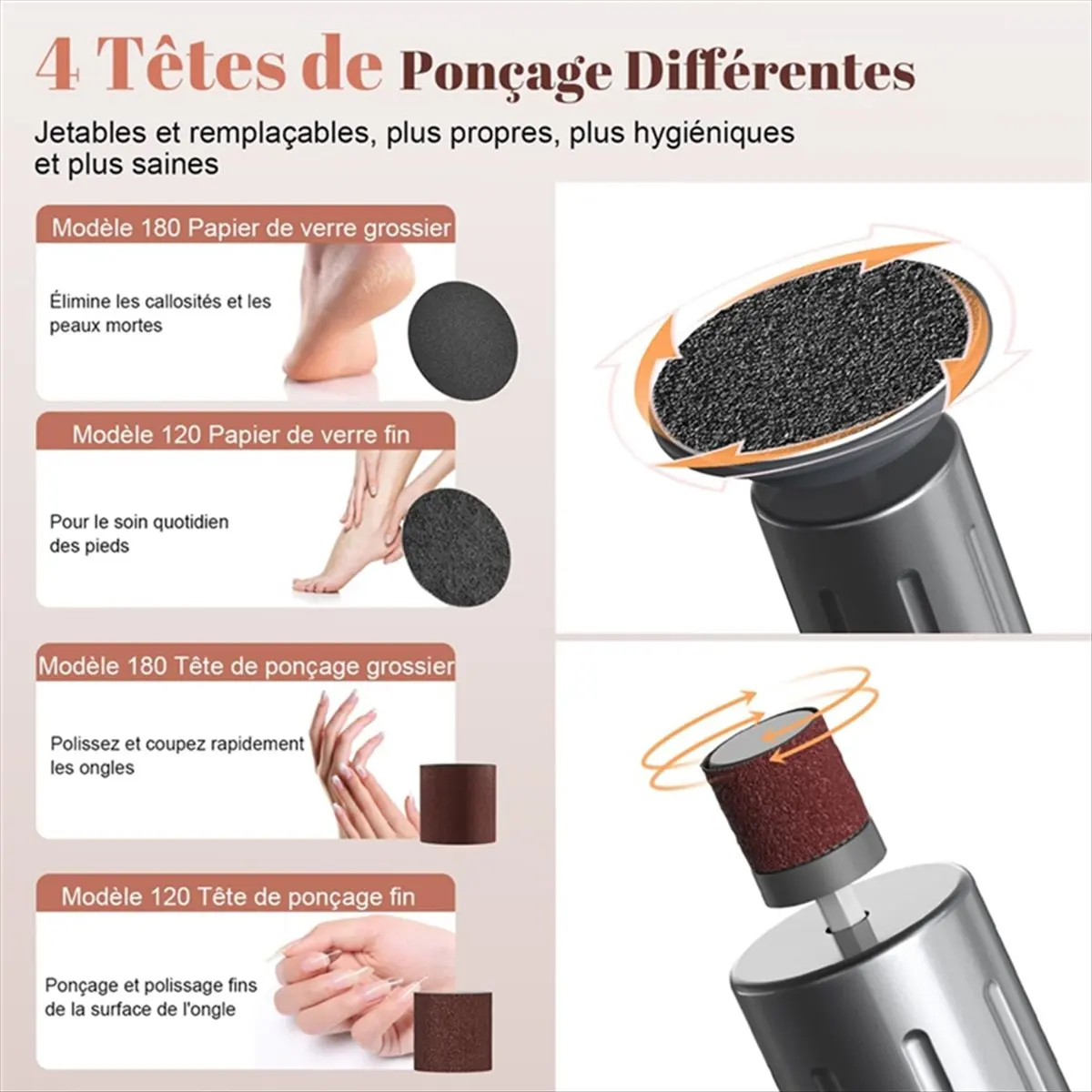 4 Têtes de Ponçage Différentes

Jetables et remplaçables, plus propres, plus hygiéniques et plus saines

Modèle 180 Papier de verre grossier

Élimine les callosités et les peaux mortes

Modèle 120 Papier de verre fin

Pour le soin quotidien des pieds

Modèle 180 Tête de ponçage grossier

Polissez et coupez rapidement les ongles

Modèle 120 Tête de ponçage fin

Ponçage et polissage fins de la surface de l'ongle