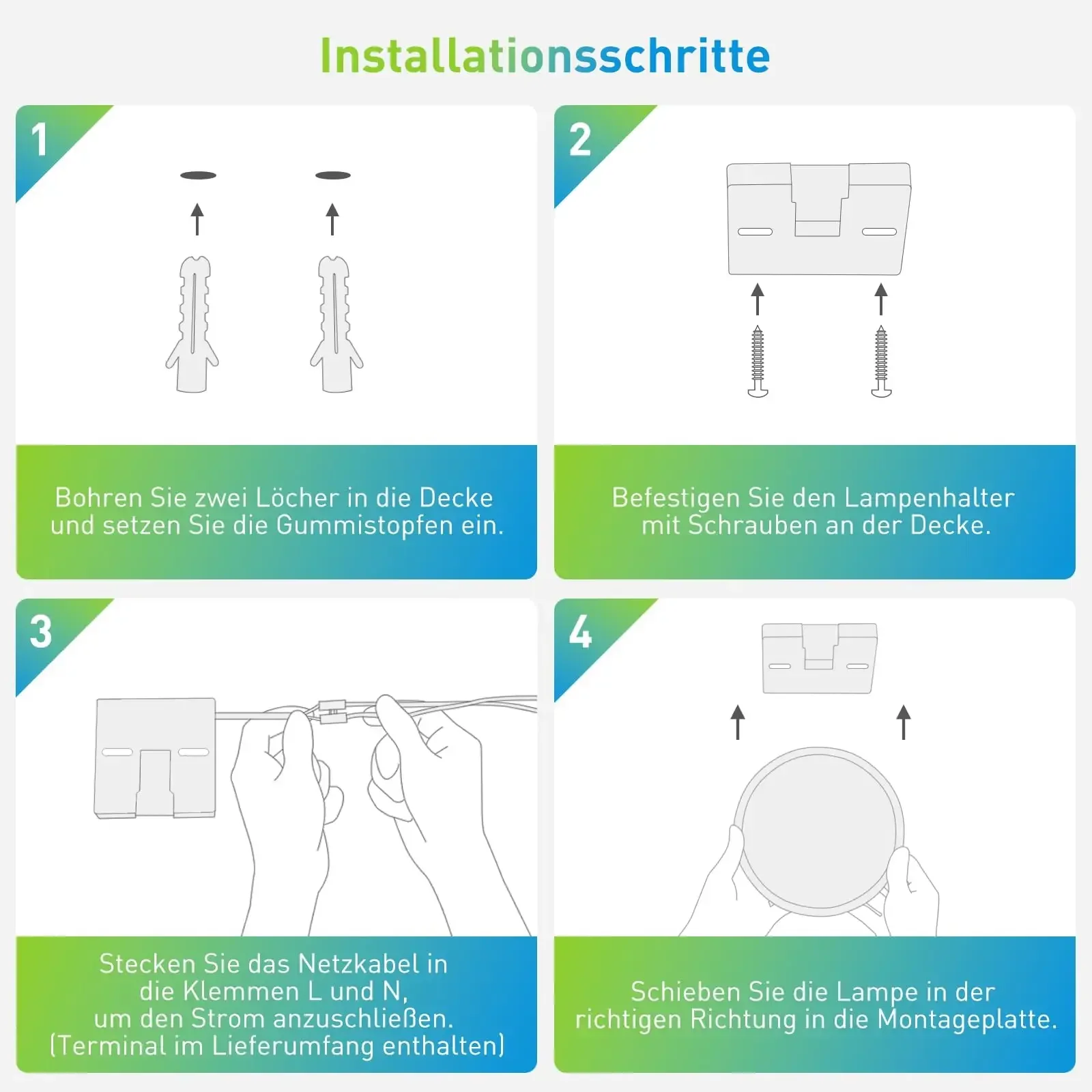 Installationsschritte

1

Bohren Sie zwei Löcher in die Decke und setzen Sie die Gummistopfen ein.

2

Befestigen Sie den Lampenhalter mit Schrauben an der Decke.

3

Stecken Sie das Netzkabel in die Klemmen L und N, um den Strom anzuschließen. (Terminal im Lieferumfang enthalten)

4

Schieben Sie die Lampe in der richtigen Richtung in die Montageplatte.