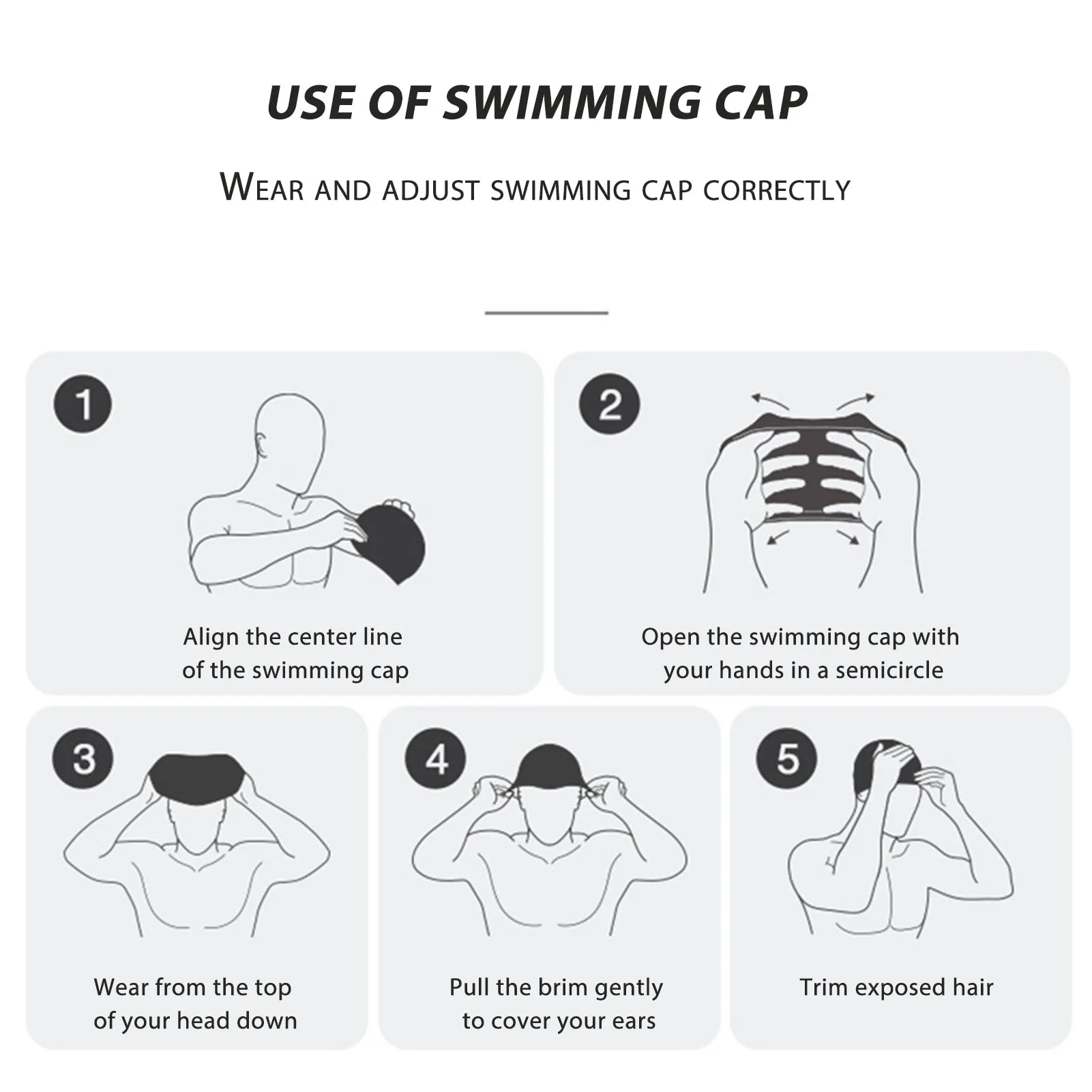 USE OF SWIMMING CAP

WEAR AND ADJUST SWIMMING CAP CORRECTLY

1

Align the center line of the swimming cap

2

Open the swimming cap with your hands in a semicircle

3

Wear from the top of your head down

4

Pull the brim gently to cover your ears

5

Trim exposed hair