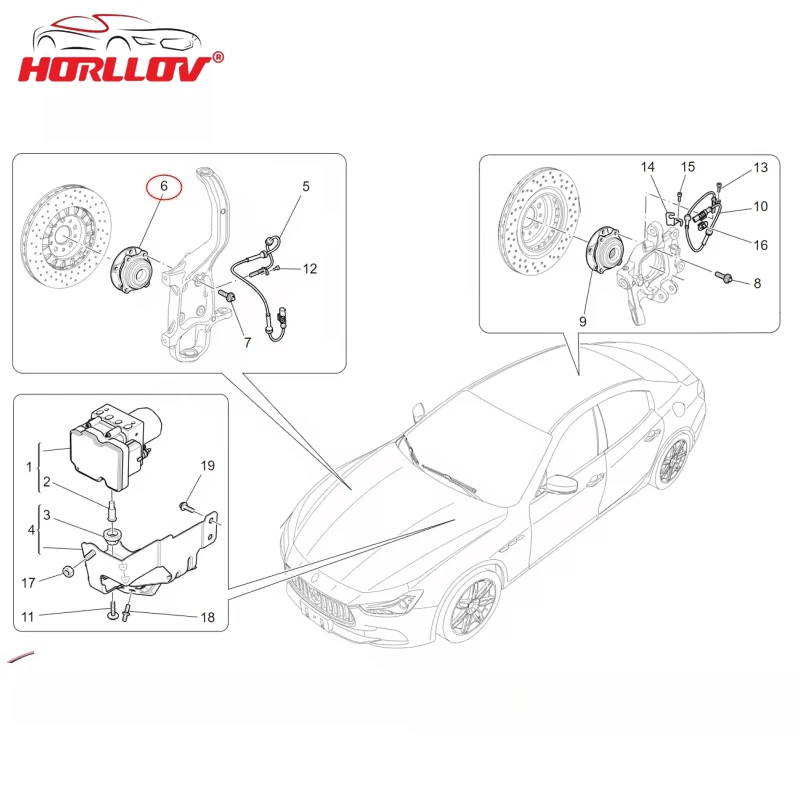 HORLLOV®

6
5
12
7

14
15
13
10
16
8
9

1
2
3
4
19
17
11
18