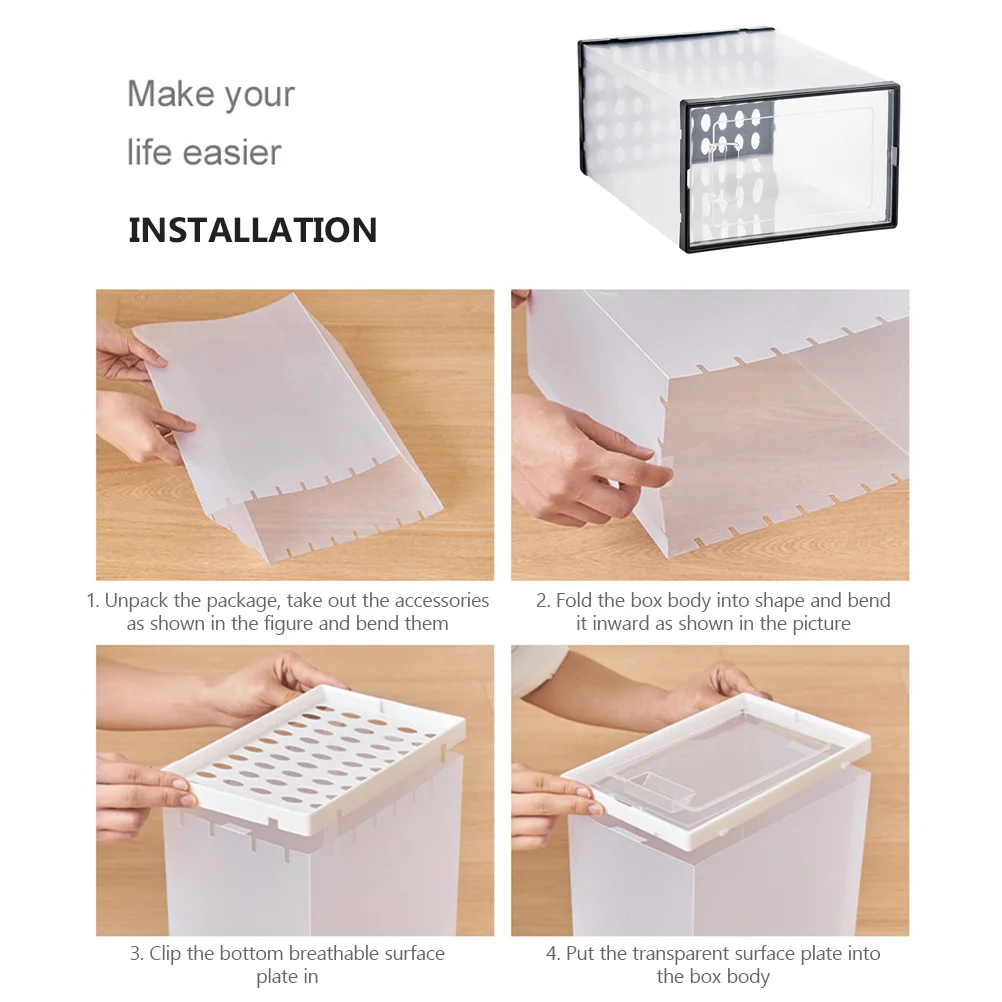 Make your
life easier

INSTALLATION

1. Unpack the package, take out the accessories as shown in the figure and bend them

2. Fold the box body into shape and bend it inward as shown in the picture

3. Clip the bottom breathable surface plate in

4. Put the transparent surface plate into the box body