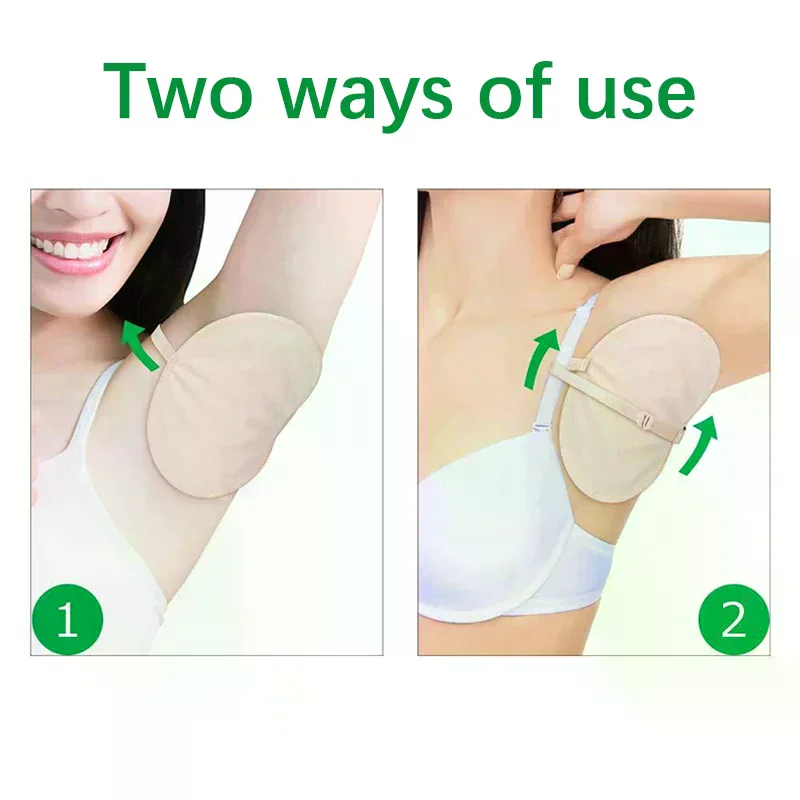 Two ways of use

1

2