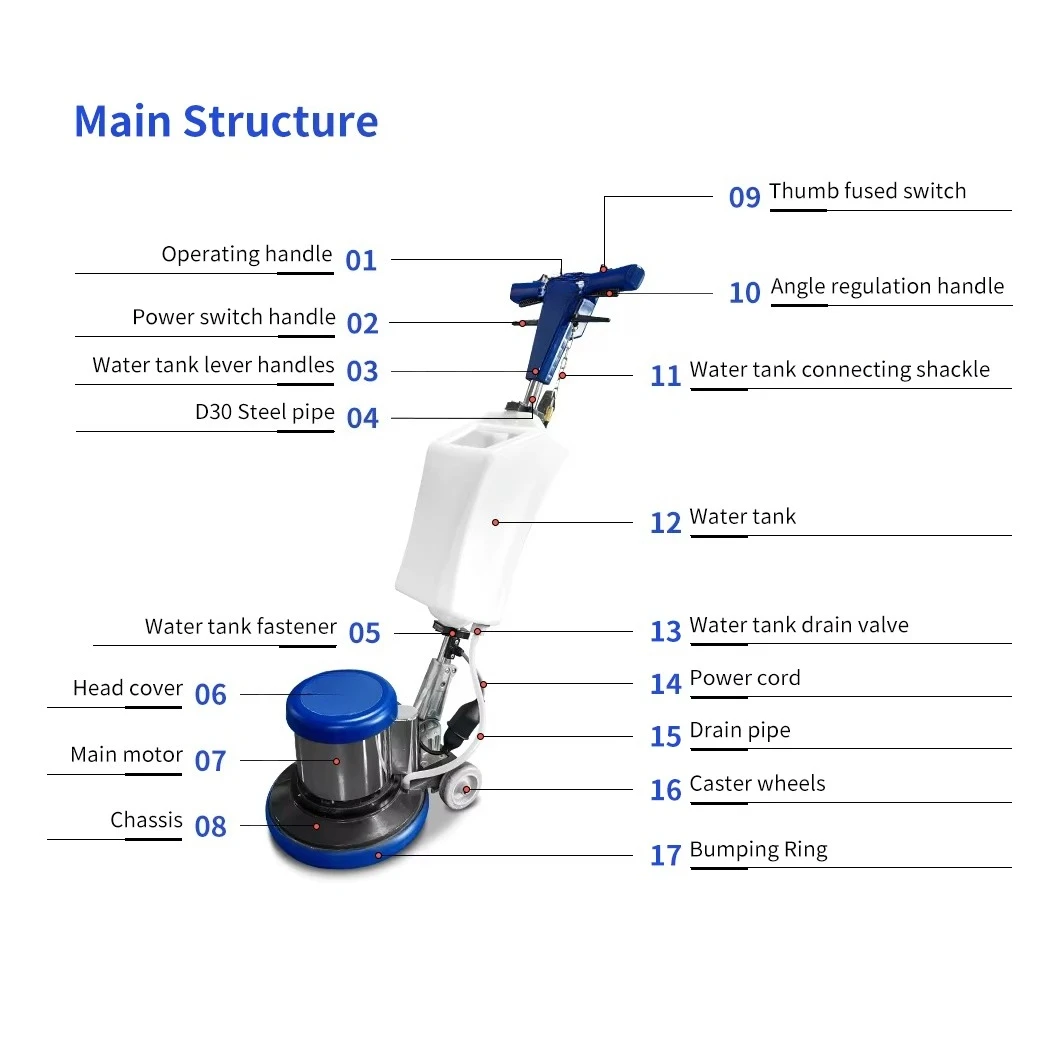 Main Structure

Operating handle 01
Power switch handle 02
Water tank lever handles 03
D30 Steel pipe 04
Water tank fastener 05
Head cover 06
Main motor 07
Chassis 08

09 Thumb fused switch
10 Angle regulation handle
11 Water tank connecting shackle
12 Water tank
13 Water tank drain valve
14 Power cord
15 Drain pipe
16 Caster wheels
17 Bumping Ring