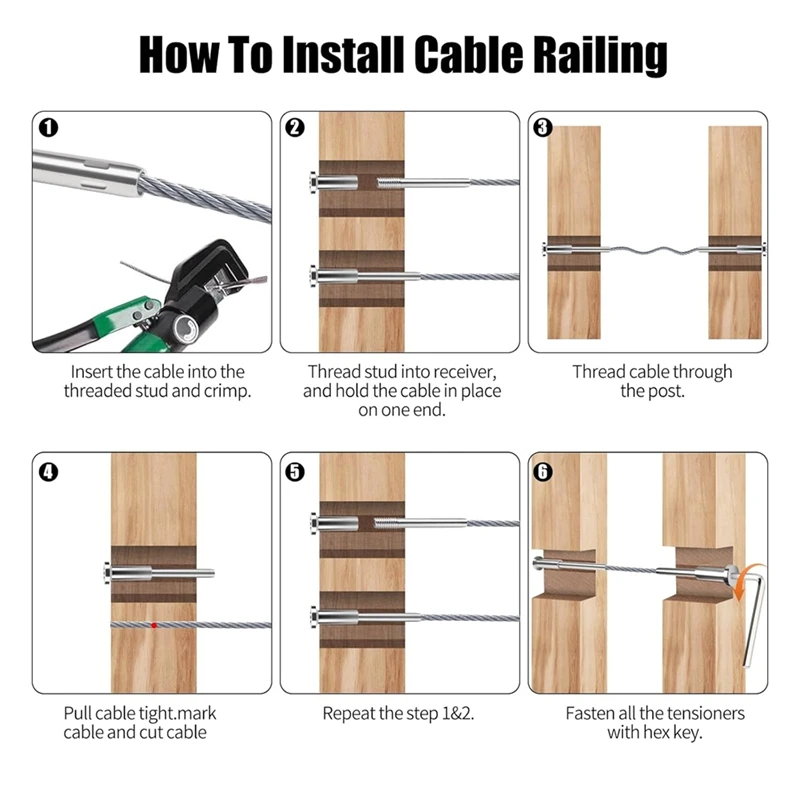 How To Install Cable Railing

1
Insert the cable into the threaded stud and crimp.

2
Thread stud into receiver, and hold the cable in place on one end.

3
Thread cable through the post.

4
Pull cable tight.mark cable and cut cable

5
Repeat the step 1&2.

6
Fasten all the tensioners with hex key.