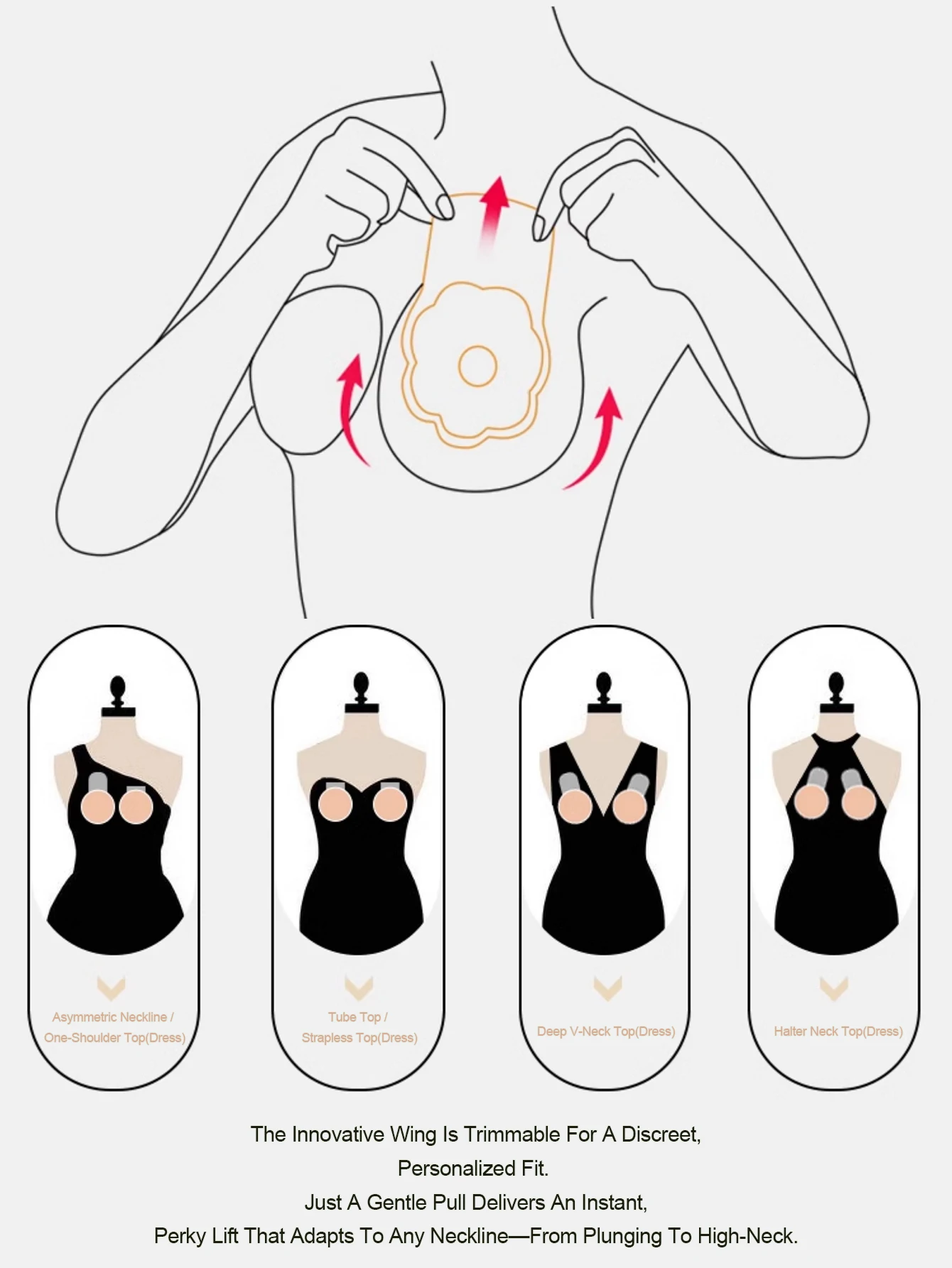 Asymmetric Neckline / One-Shoulder Top(Dress)

Tube Top / Strapless Top(Dress)

Deep V-Neck Top(Dress)

Halter Neck Top(Dress)

The Innovative Wing Is Trimmable For A Discreet, Personalized Fit.
Just A Gentle Pull Delivers An Instant, Perky Lift That Adapts To Any Neckline—From Plunging To High-Neck.