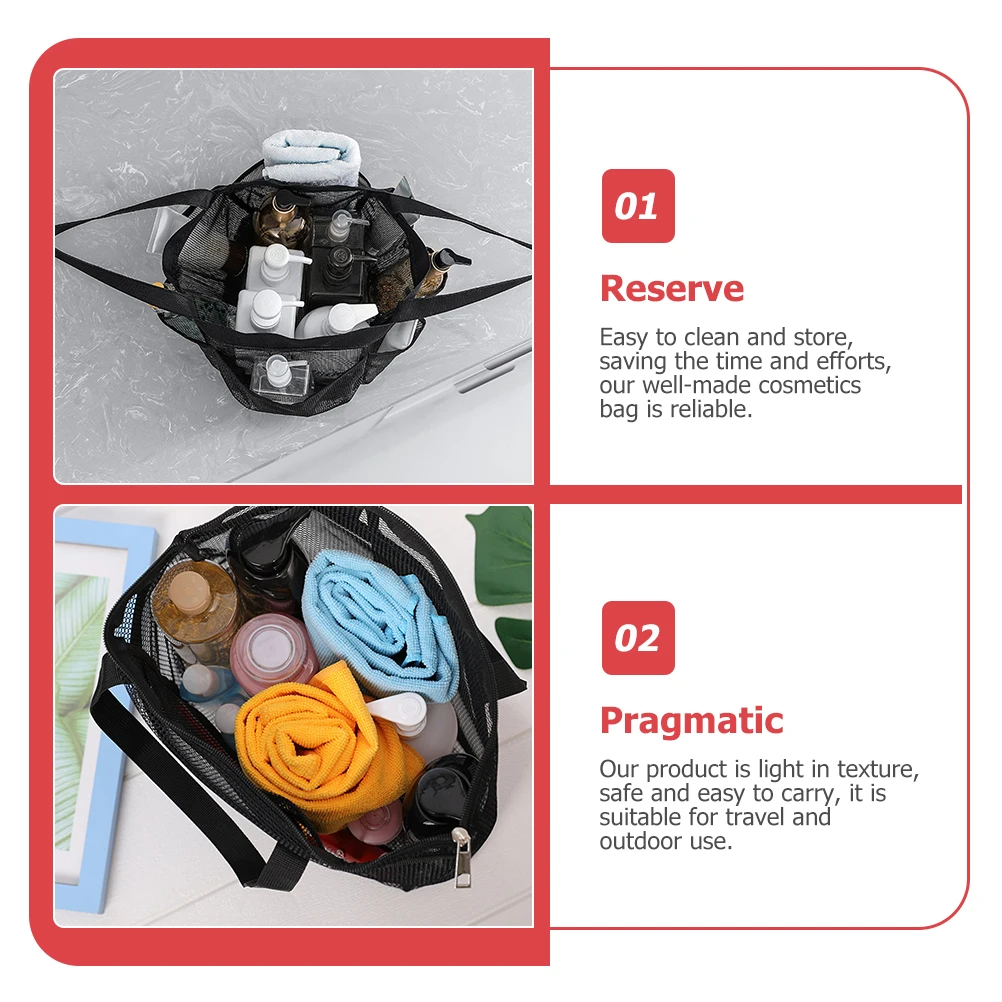 01

Reserve

Easy to clean and store, saving the time and efforts, our well-made cosmetics bag is reliable.

02

Pragmatic

Our product is light in texture, safe and easy to carry, it is suitable for travel and outdoor use.