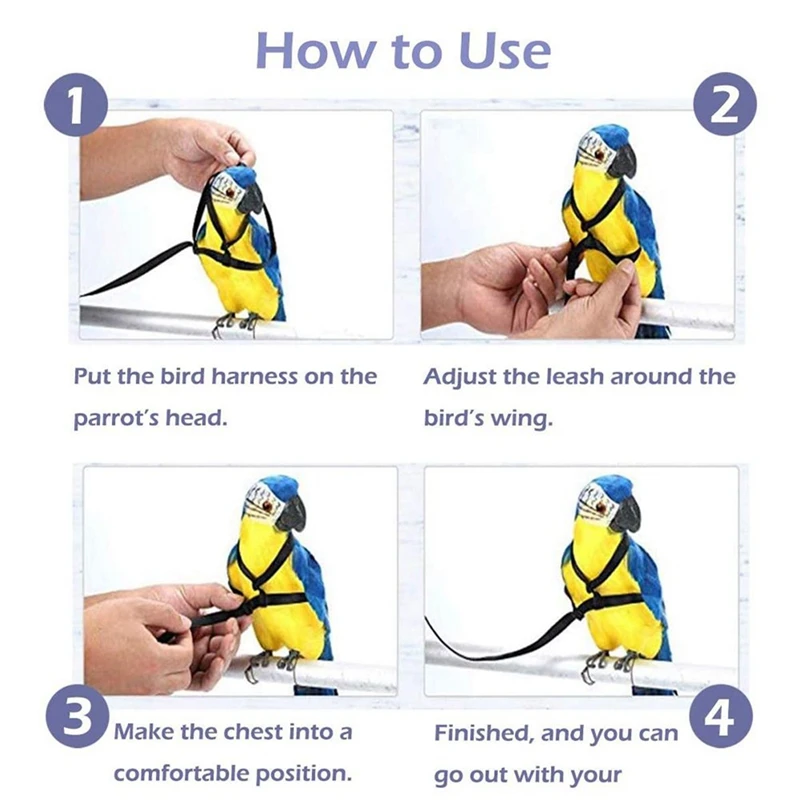 How to Use

1

2

Put the bird harness on the parrot's head.

Adjust the leash around the bird's wing.

3

Make the chest into a comfortable position.

4

Finished, and you can go out with your