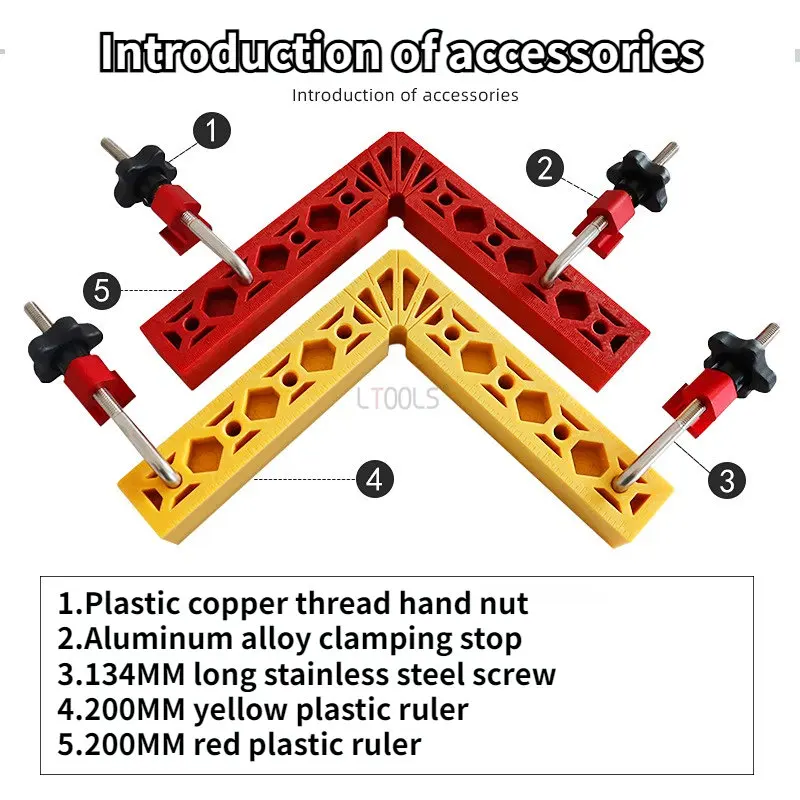 Introduction of accessories

Introduction of accessories

1

2

5

LTOOLS

4

3

1.Plastic copper thread hand nut
2.Aluminum alloy clamping stop
3.134MM long stainless steel screw
4.200MM yellow plastic ruler
5.200MM red plastic ruler