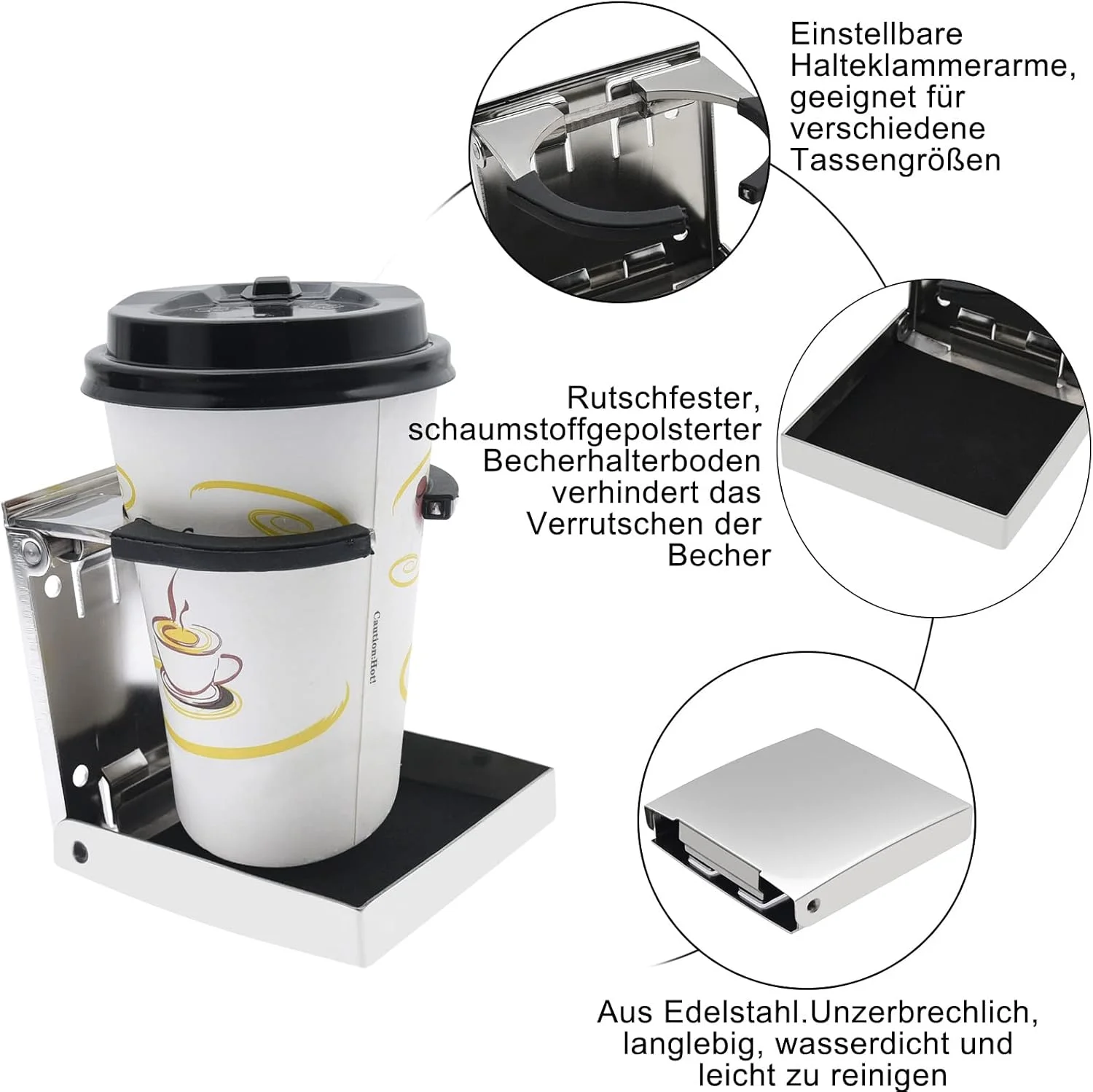 Einstellbare Halteklammerarme, geeignet für verschiedene Tassengrößen

Rutschfester, schaumstoffgepolsterter Becherhalterboden verhindert das Verrutschen der Becher

Caution:Hot!

Aus Edelstahl.Unzerbrechlich, langlebig, wasserdicht und leicht zu reinigen