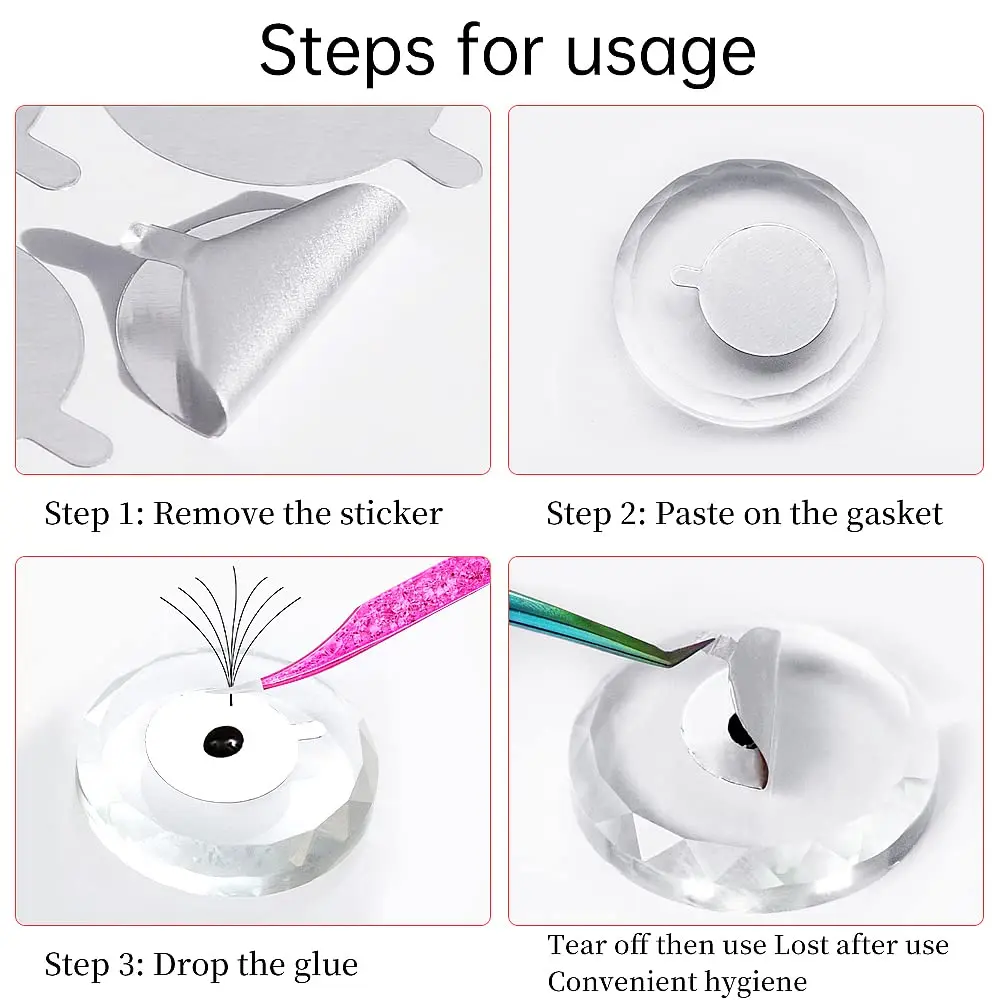 Steps for usage

Step 1: Remove the sticker

Step 2: Paste on the gasket

Step 3: Drop the glue

Tear off then use Lost after use
Convenient hygiene