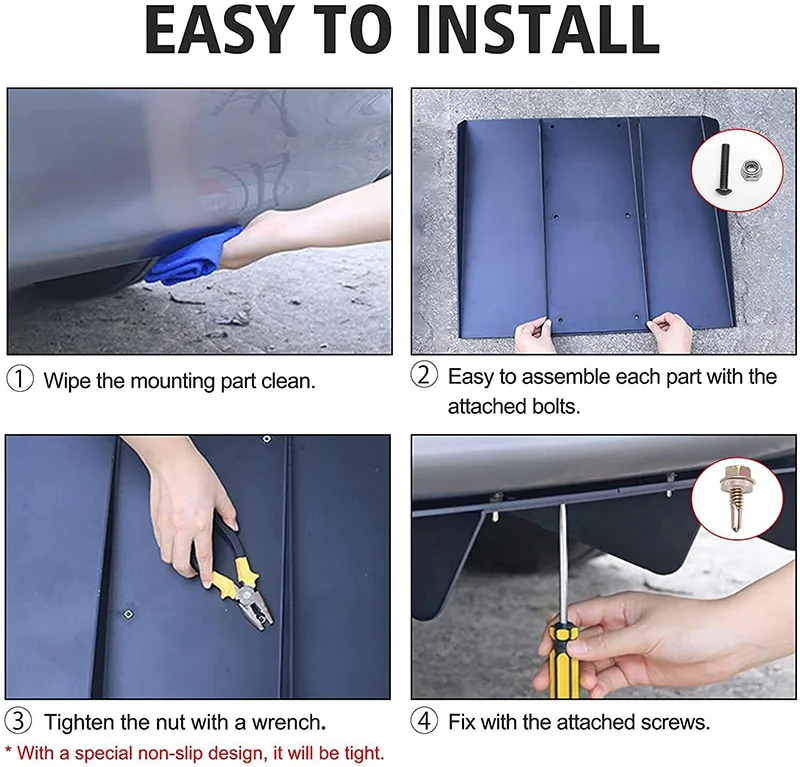 EASY TO INSTALL

① Wipe the mounting part clean.

② Easy to assemble each part with the attached bolts.

③ Tighten the nut with a wrench.

* With a special non-slip design, it will be tight.

④ Fix with the attached screws.