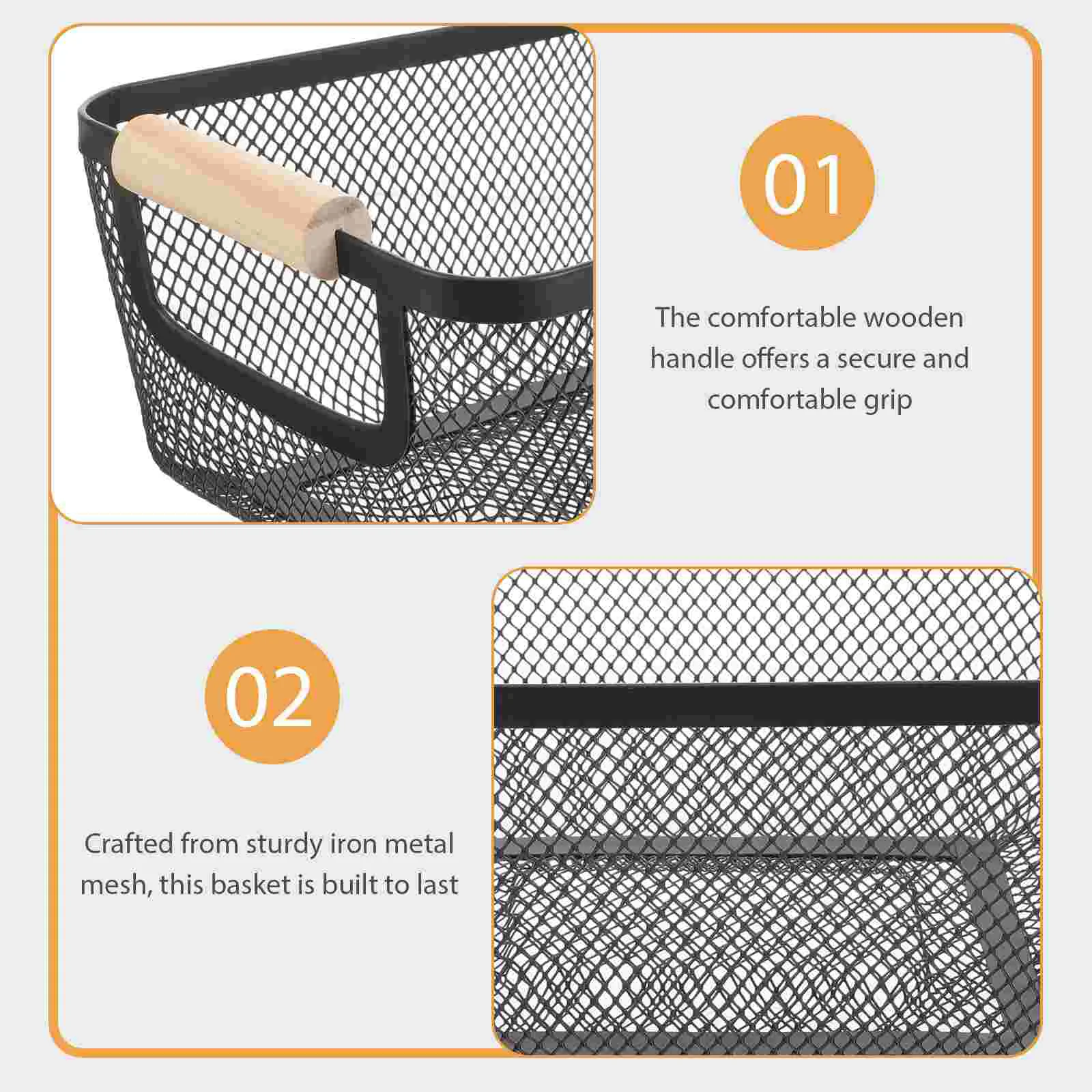 01

The comfortable wooden handle offers a secure and comfortable grip

02

Crafted from sturdy iron metal mesh, this basket is built to last