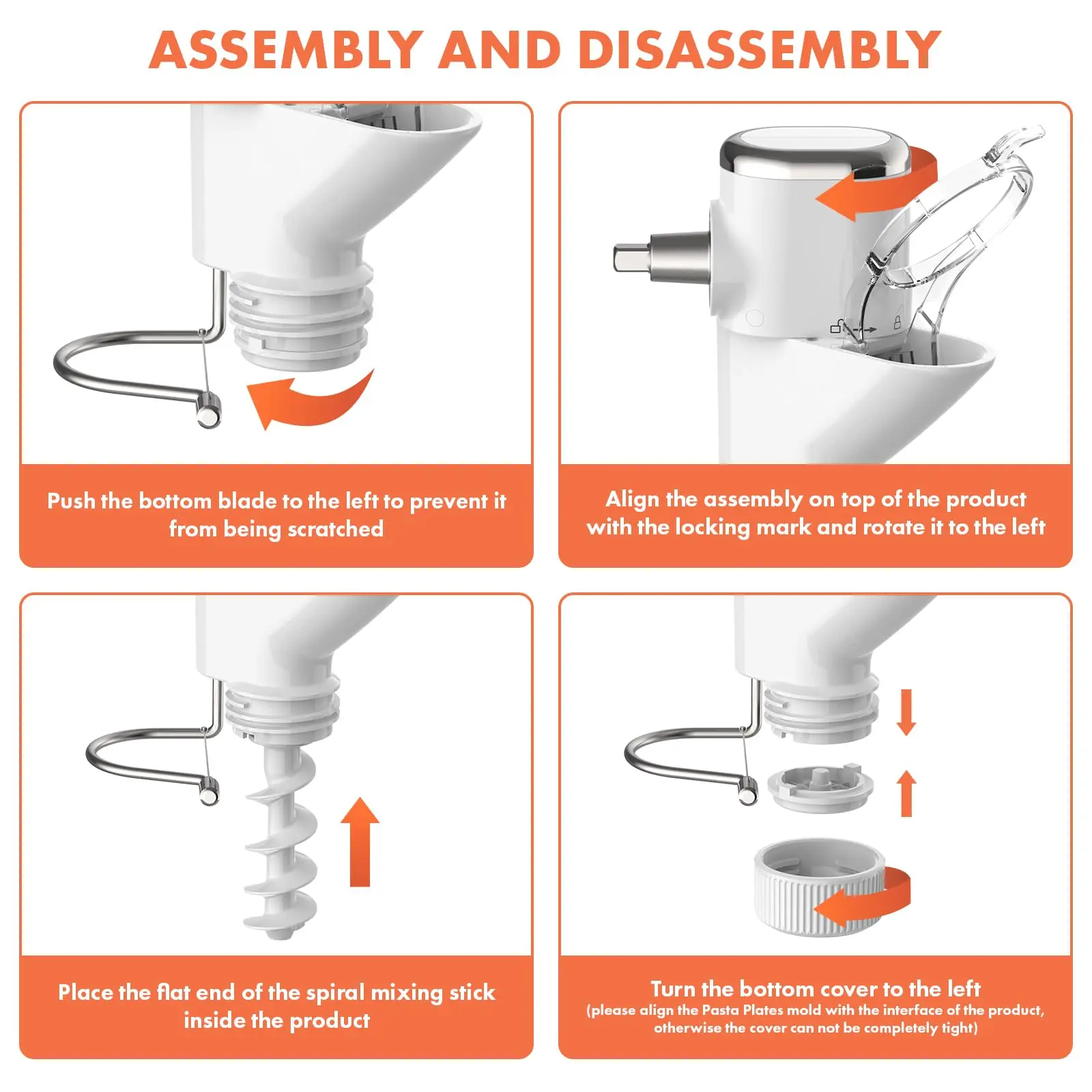 ASSEMBLY AND DISASSEMBLY

Push the bottom blade to the left to prevent it from being scratched

Align the assembly on top of the product with the locking mark and rotate it to the left

Place the flat end of the spiral mixing stick inside the product

Turn the bottom cover to the left
(please align the Pasta Plates mold with the interface of the product, otherwise the cover can not be completely tight)