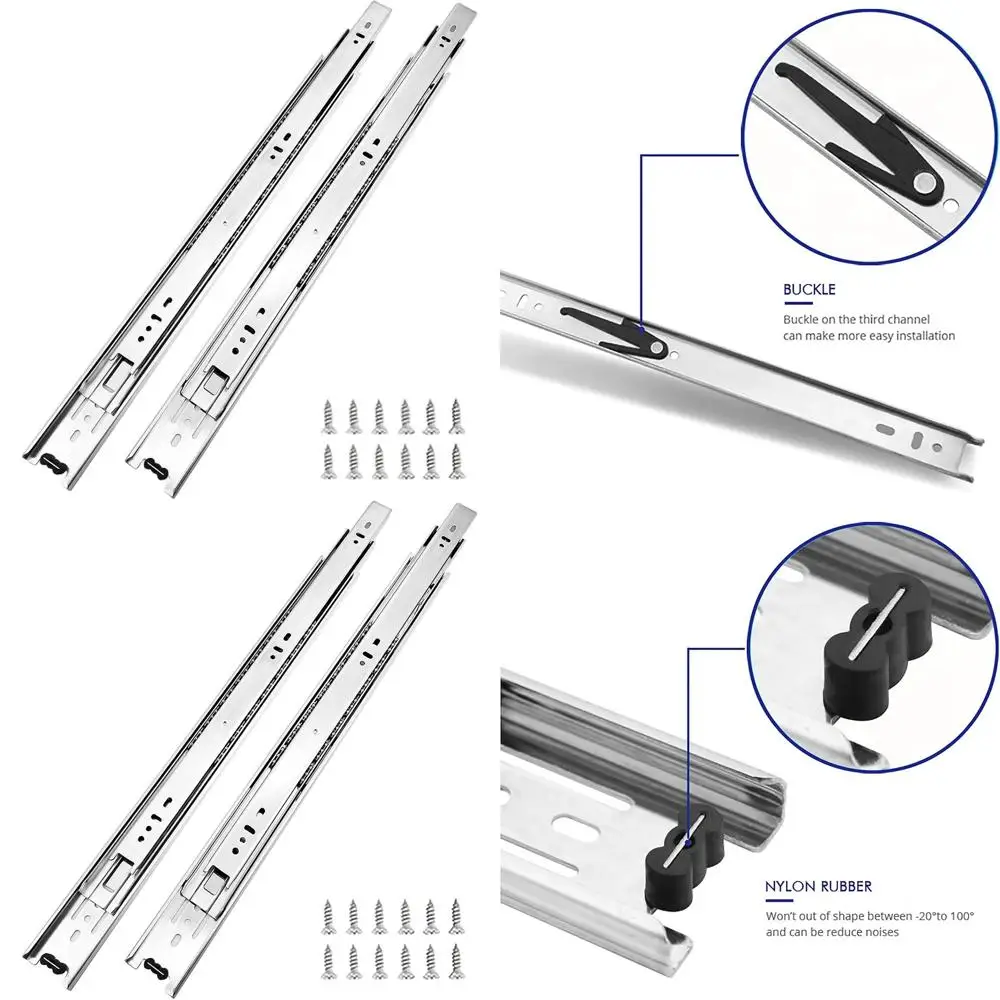 BUCKLE

Buckle on the third channel can make more easy installation

NYLON RUBBER

Won't out of shape between -20°to 100° and can be reduce noises