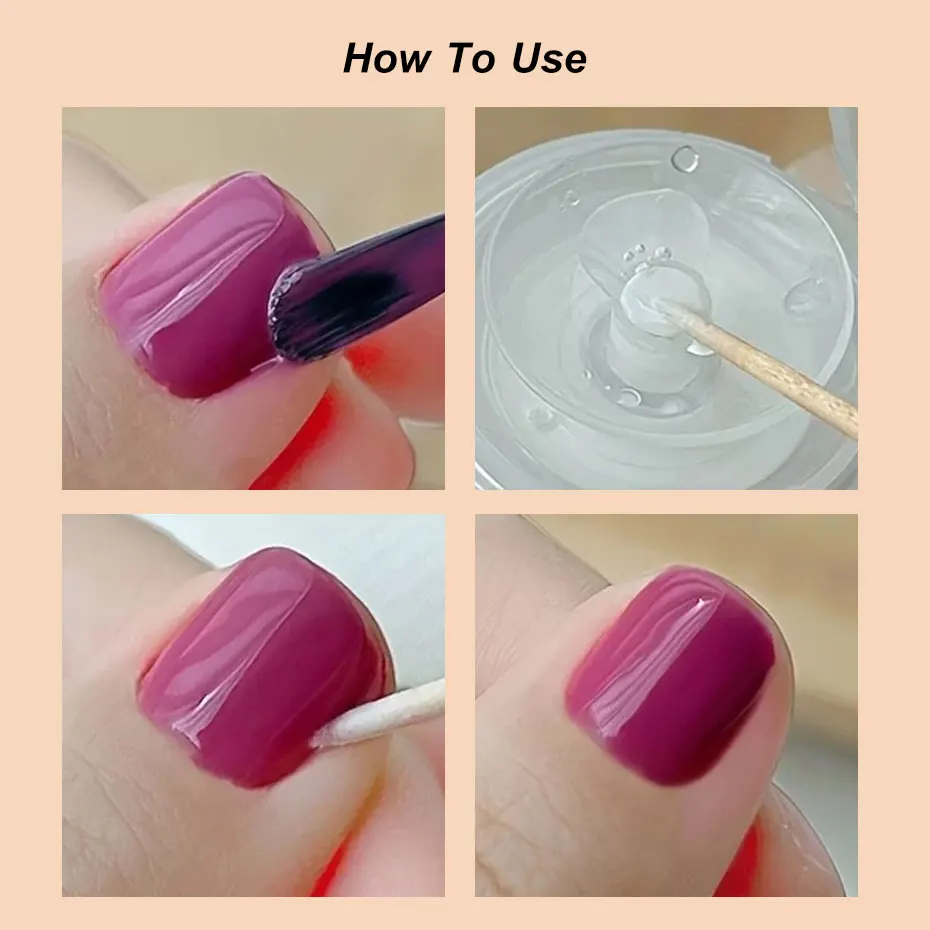 How To Use