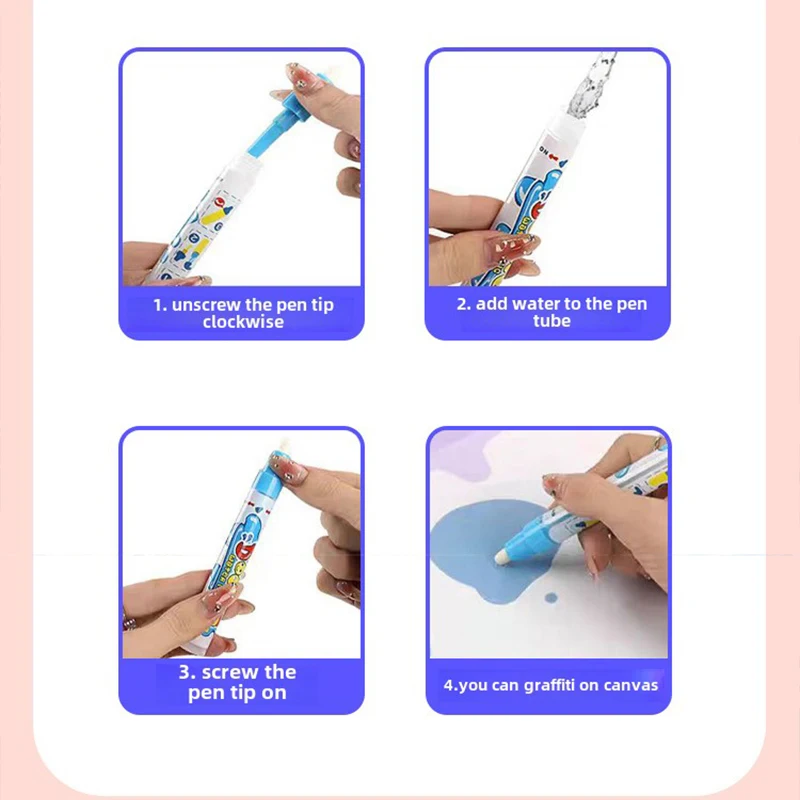 1. unscrew the pen tip clockwise

2. add water to the pen tube

3. screw the pen tip on

4.you can graffiti on canvas