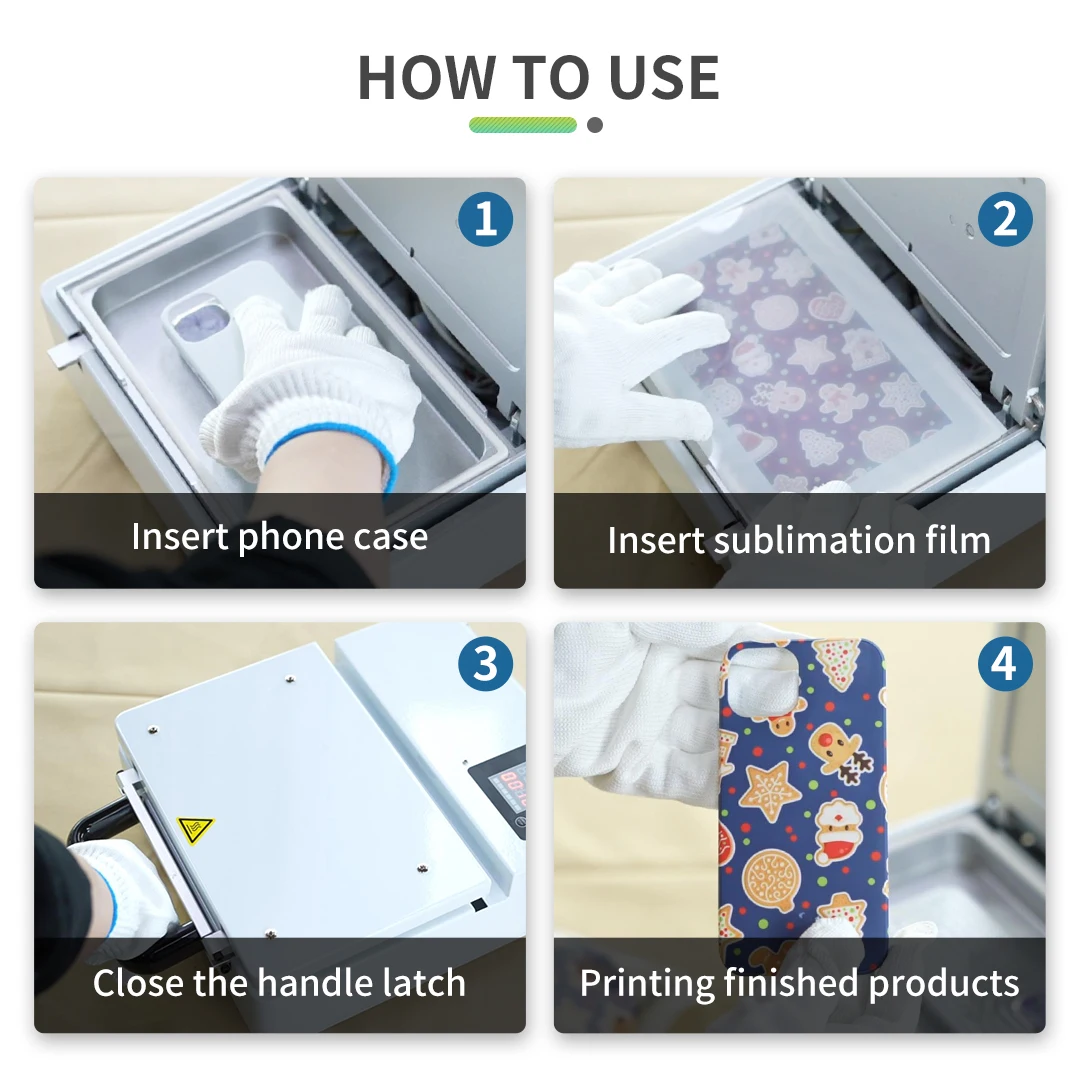 HOW TO USE

1
Insert phone case

2
Insert sublimation film

3
Close the handle latch

4
Printing finished products