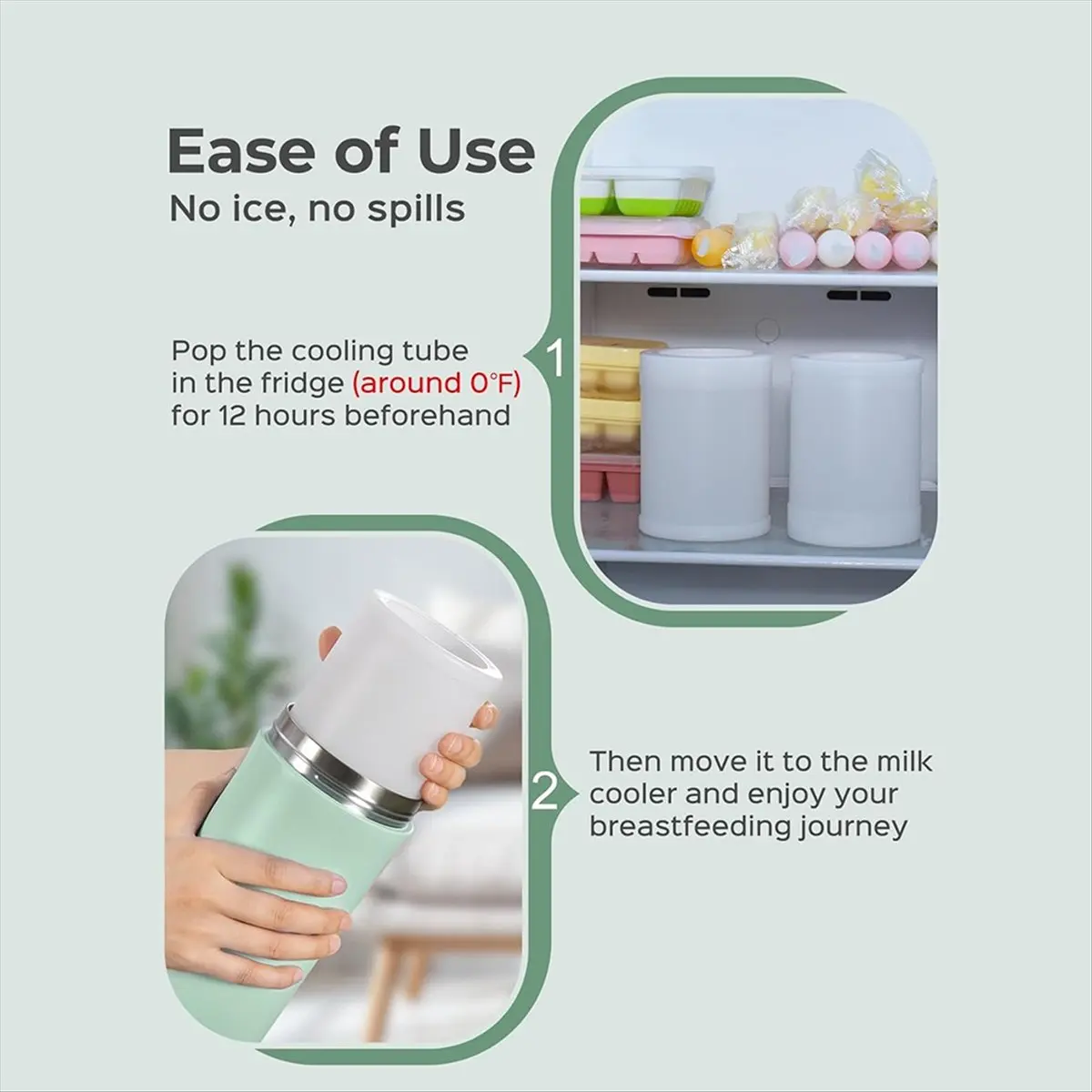 Ease of Use
No ice, no spills

Pop the cooling tube in the fridge (around 0°F) for 12 hours beforehand

1

2

Then move it to the milk cooler and enjoy your breastfeeding journey