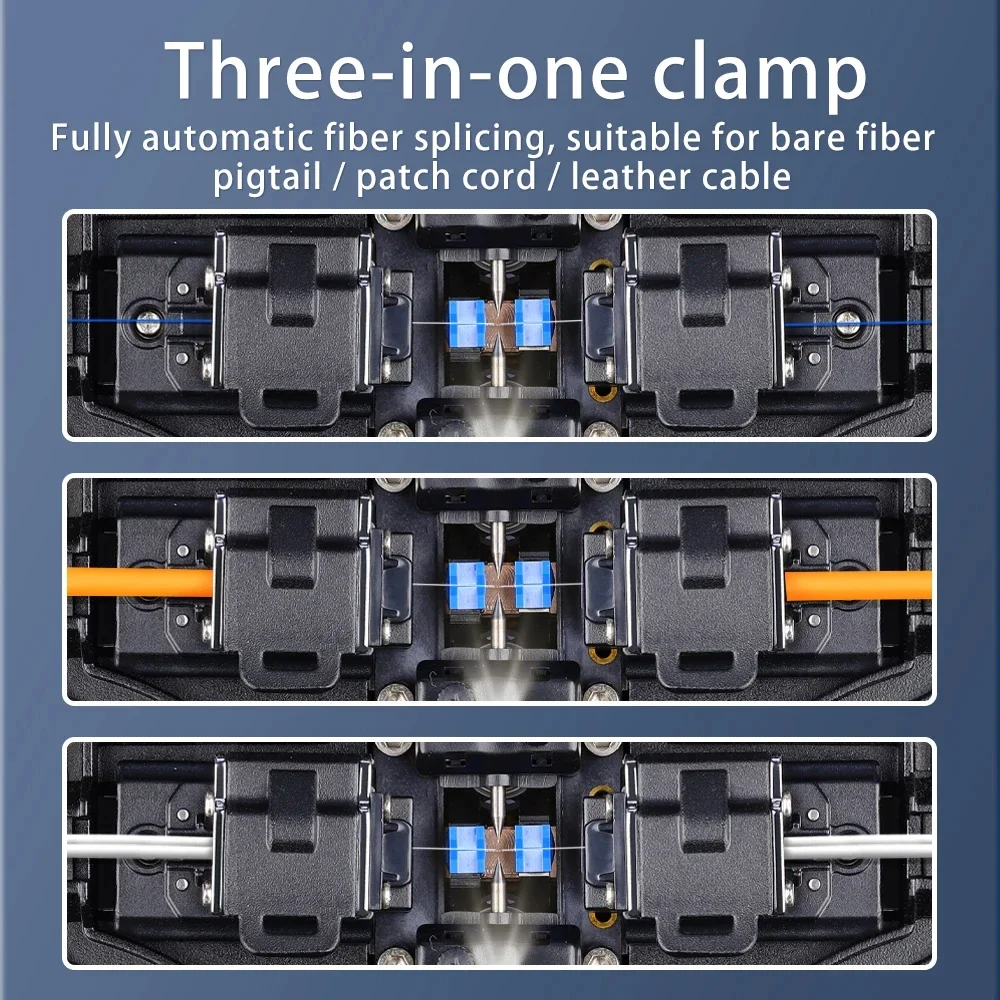 Three-in-one clamp

Fully automatic fiber splicing, suitable for bare fiber pigtail / patch cord / leather cable