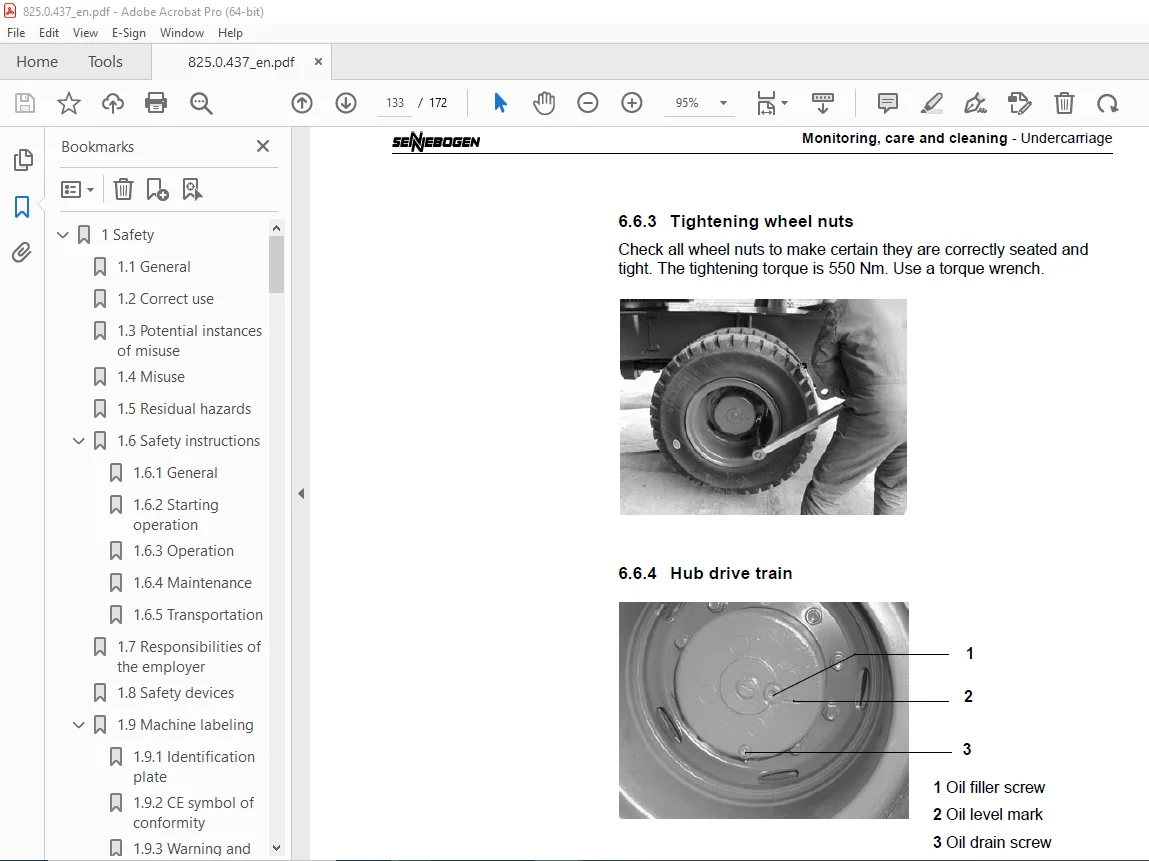 825.0.437_en.pdf - Adobe Acrobat Pro (64-bit)

File Edit View E-Sign Window Help

Home Tools 825.0.437_en.pdf ×

133 / 172 95%

Bookmarks ×

1 Safety
1.1 General
1.2 Correct use
1.3 Potential instances of misuse
1.4 Misuse
1.5 Residual hazards
1.6 Safety instructions
1.6.1 General
1.6.2 Starting operation
1.6.3 Operation
1.6.4 Maintenance
1.6.5 Transportation
1.7 Responsibilities of the employer
1.8 Safety devices
1.9 Machine labeling
1.9.1 Identification plate
1.9.2 CE symbol of conformity
1.9.3 Warning and

SENNEBOGEN

Monitoring, care and cleaning - Undercarriage

6.6.3 Tightening wheel nuts

Check all wheel nuts to make certain they are correctly seated and tight. The tightening torque is 550 Nm. Use a torque wrench.

6.6.4 Hub drive train

1
2
3

1 Oil filler screw
2 Oil level mark
3 Oil drain screw