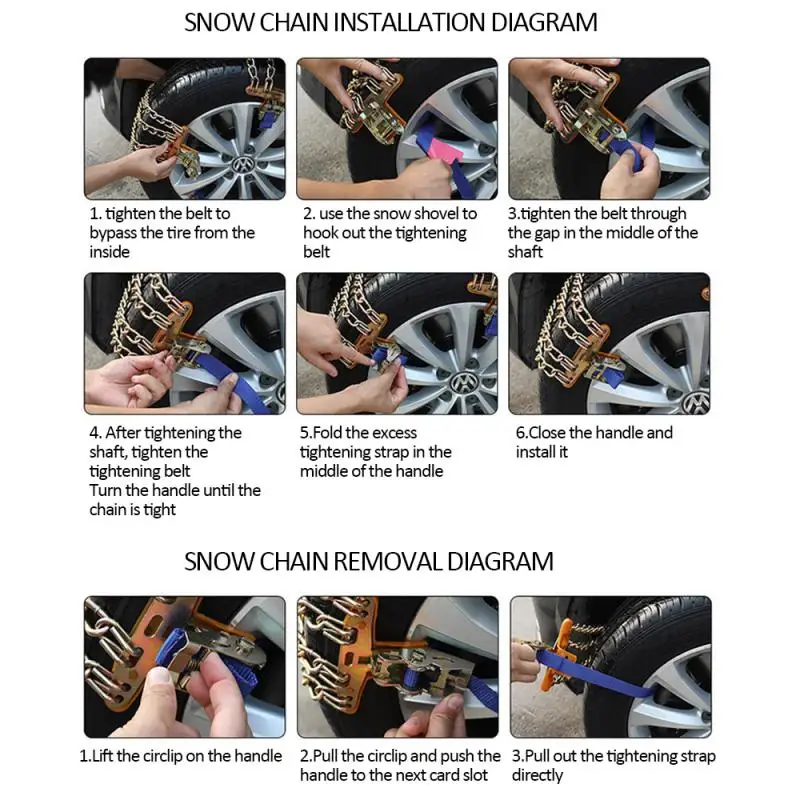 SNOW CHAIN INSTALLATION DIAGRAM

1. tighten the belt to bypass the tire from the inside

2. use the snow shovel to hook out the tightening belt

3.tighten the belt through the gap in the middle of the shaft

4. After tightening the shaft, tighten the tightening belt
Turn the handle until the chain is tight

5.Fold the excess tightening strap in the middle of the handle

6.Close the handle and install it

SNOW CHAIN REMOVAL DIAGRAM

1.Lift the circlip on the handle

2.Pull the circlip and push the handle to the next card slot

3.Pull out the tightening strap directly