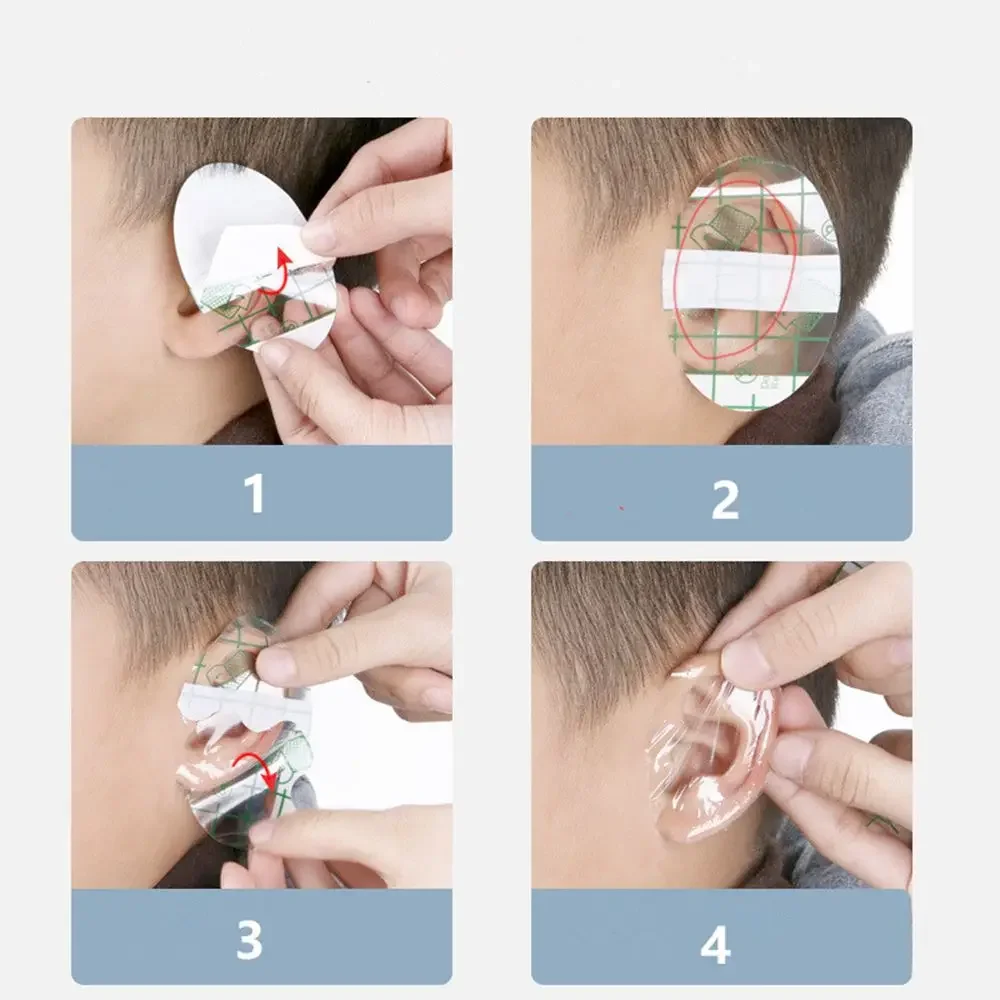 1

2

3

4