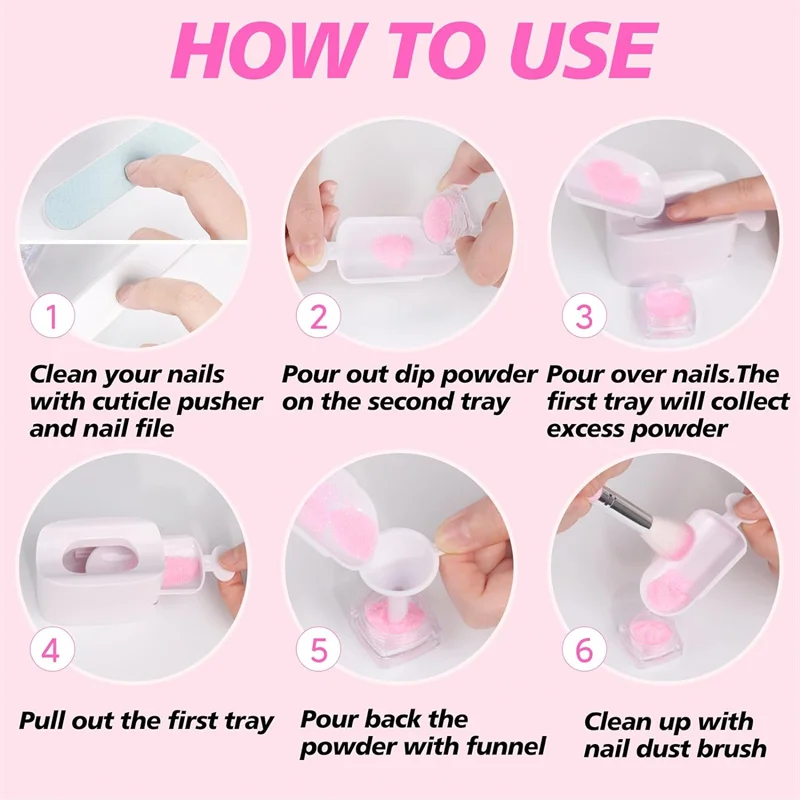 HOW TO USE

1

Clean your nails with cuticle pusher and nail file

2

Pour out dip powder on the second tray

3

Pour over nails.The first tray will collect excess powder

4

Pull out the first tray

5

Pour back the powder with funnel

6

Clean up with nail dust brush