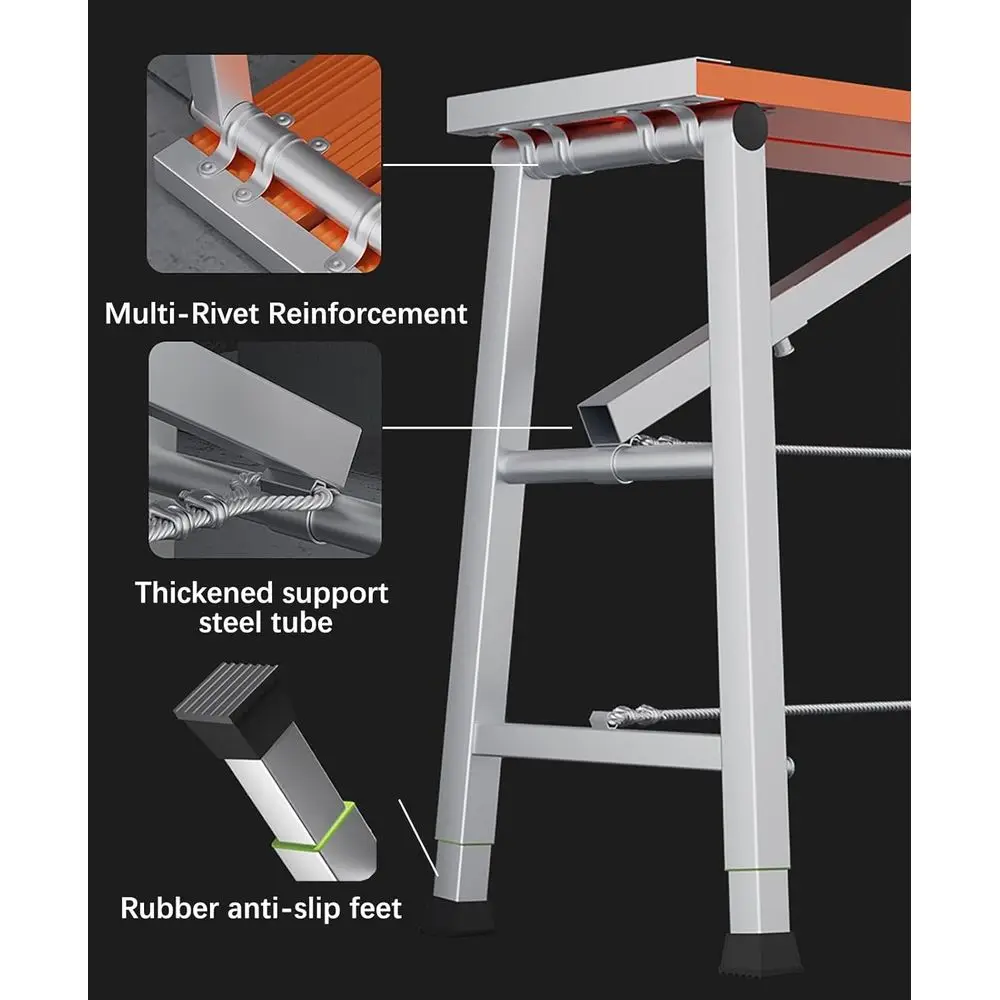 Multi-Rivet Reinforcement

Thickened support steel tube

Rubber anti-slip feet