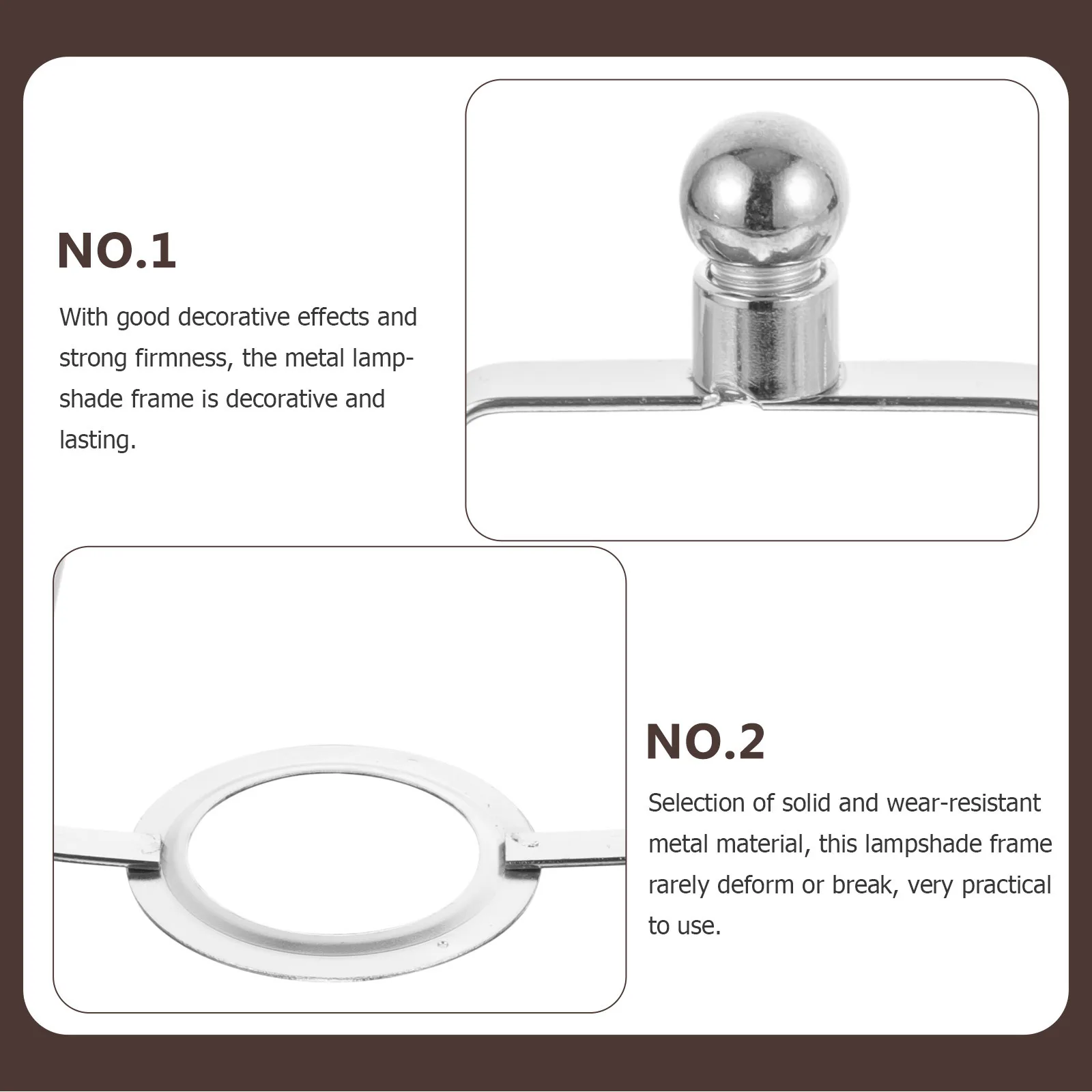 NO.1

With good decorative effects and strong firmness, the metal lampshade frame is decorative and lasting.

NO.2

Selection of solid and wear-resistant metal material, this lampshade frame rarely deform or break, very practical to use.