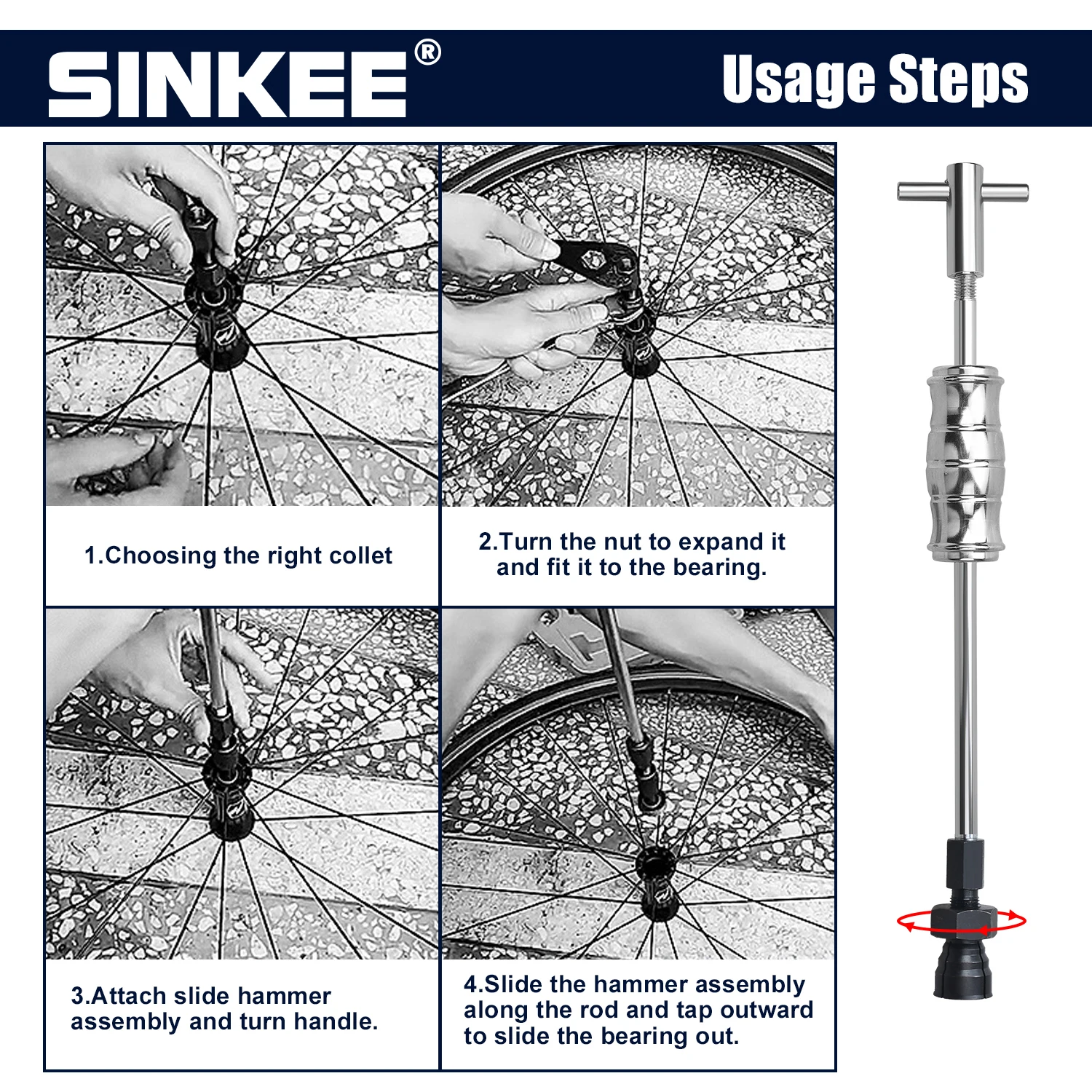 SINKEE®

Usage Steps

1.Choosing the right collet

2.Turn the nut to expand it and fit it to the bearing.

3.Attach slide hammer assembly and turn handle.

4.Slide the hammer assembly along the rod and tap outward to slide the bearing out.