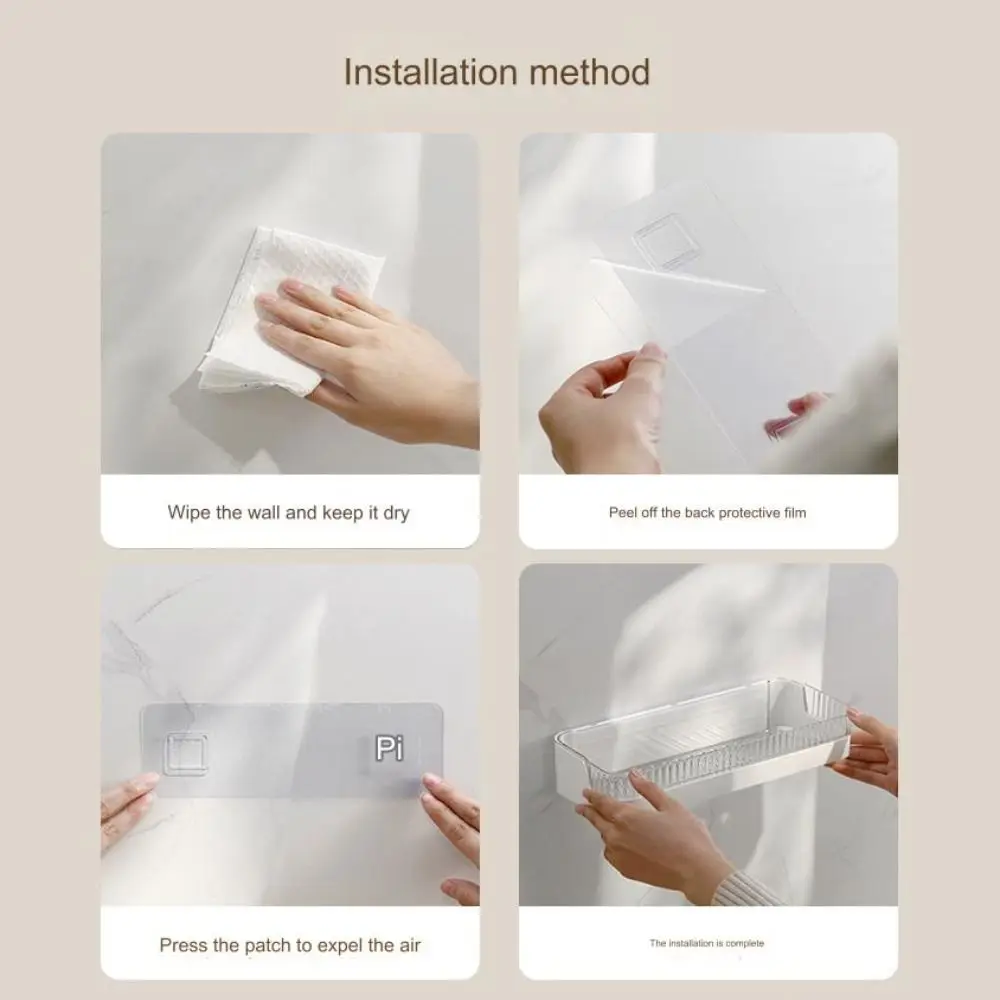 Installation method

Wipe the wall and keep it dry

Peel off the back protective film

Pi

Press the patch to expel the air

The installation is complete