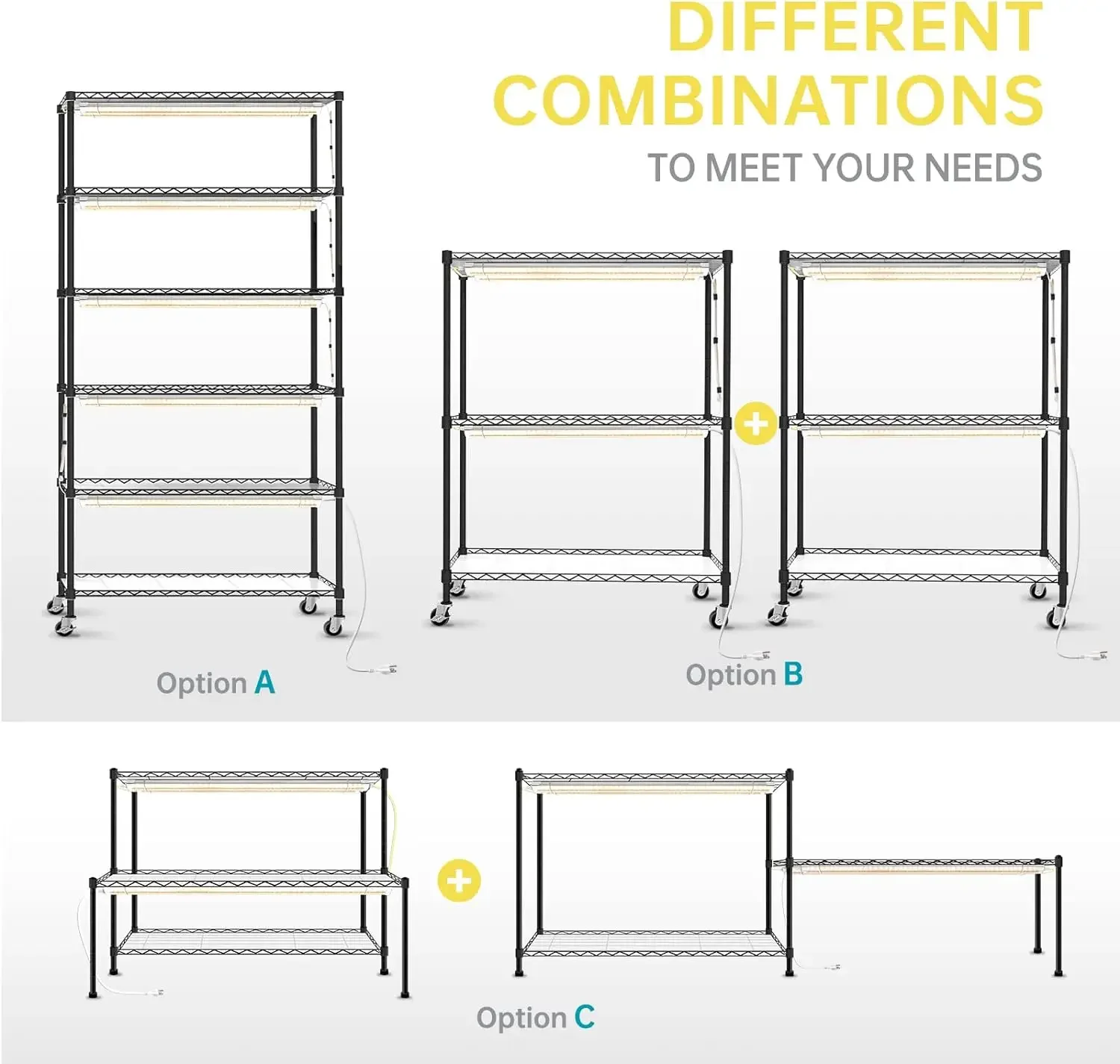 DIFFERENT COMBINATIONS

TO MEET YOUR NEEDS

Option A

Option B

Option C