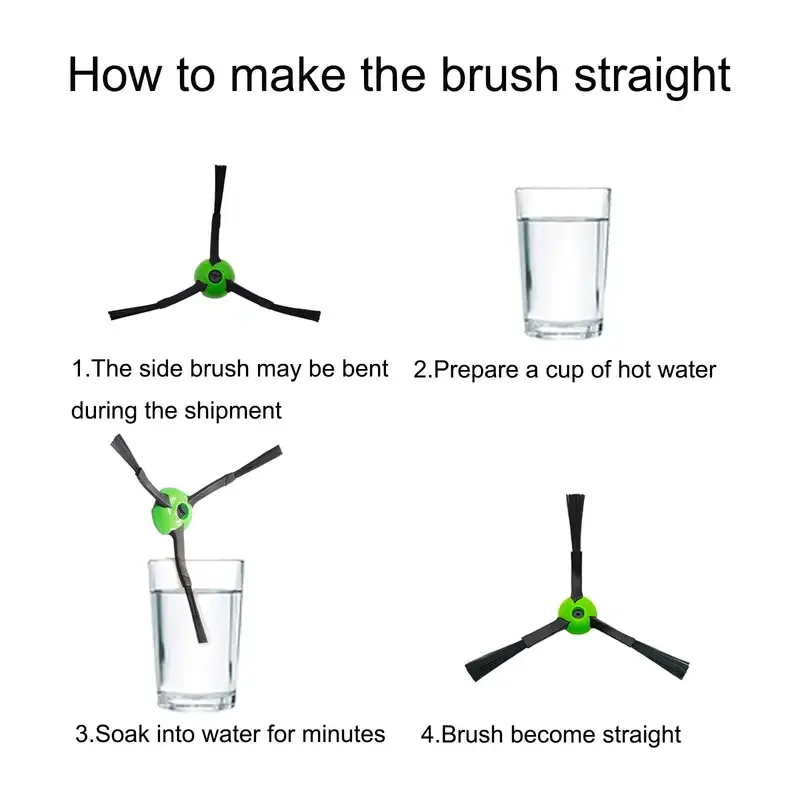 How to make the brush straight

1.The side brush may be bent during the shipment

2.Prepare a cup of hot water

3.Soak into water for minutes

4.Brush become straight