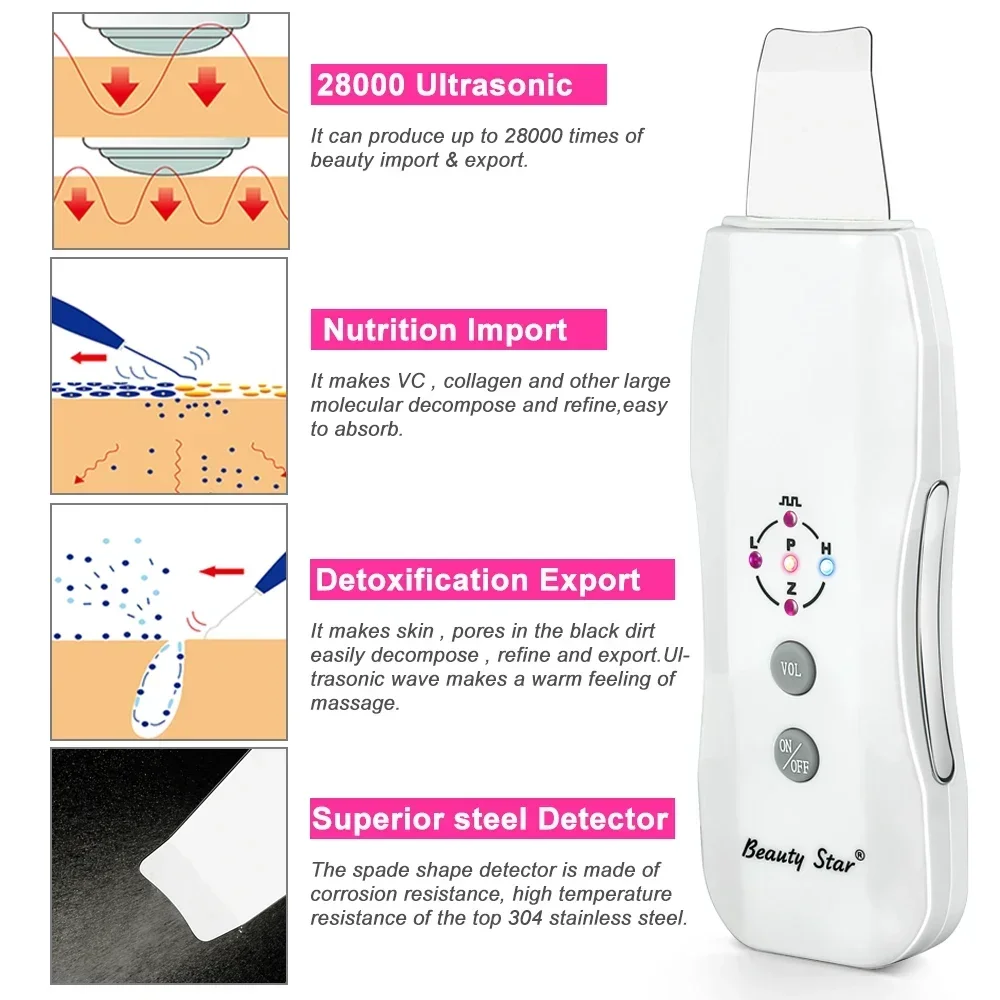 28000 Ultrasonic

It can produce up to 28000 times of beauty import & export.

Nutrition Import

It makes VC , collagen and other large molecular decompose and refine,easy to absorb.

Detoxification Export

It makes skin , pores in the black dirt easily decompose , refine and export.Ultrasonic wave makes a warm feeling of massage.

Superior steel Detector

The spade shape detector is made of corrosion resistance, high temperature resistance of the top 304 stainless steel.

L
P
H
Z

VOL

ON/OFF

Beauty Star®