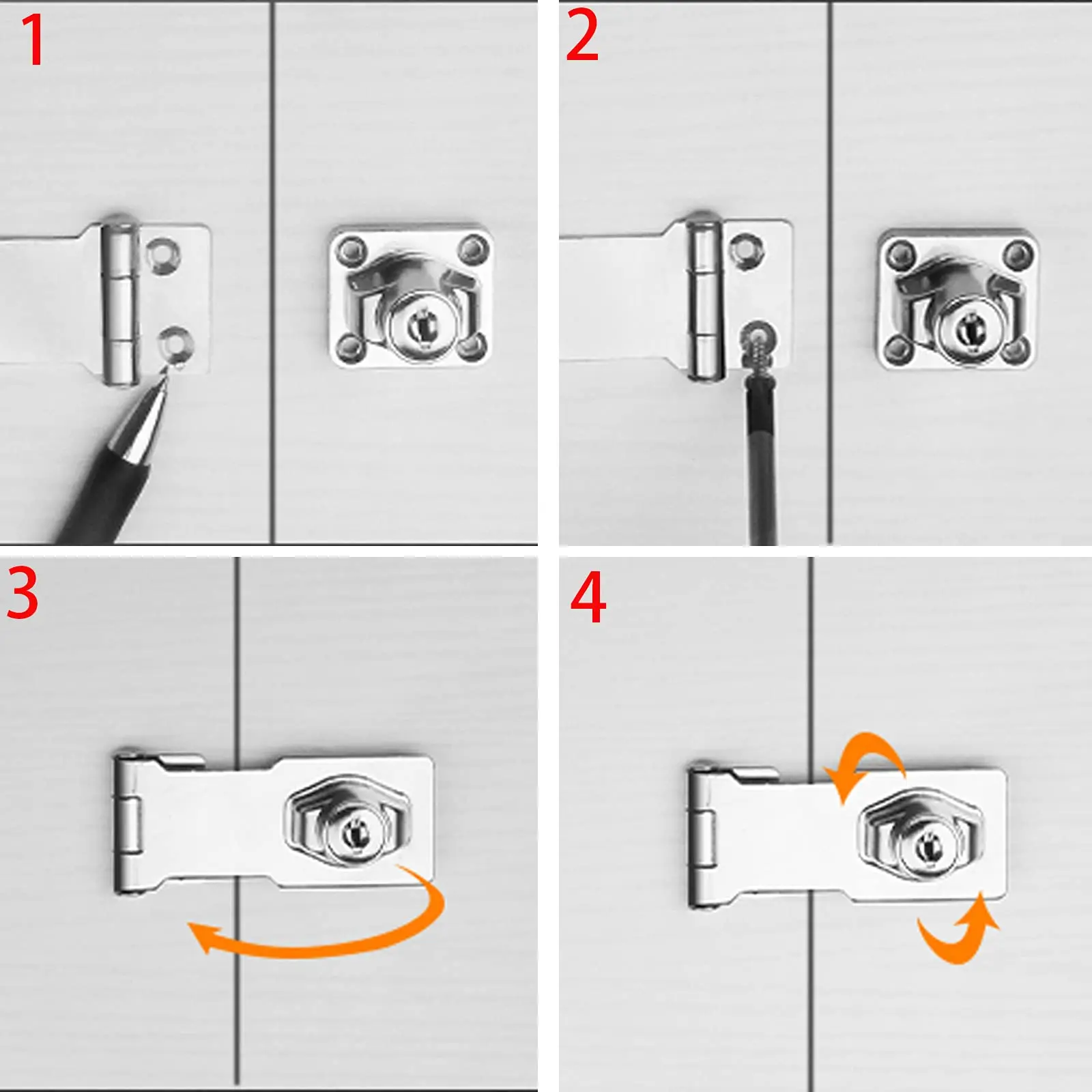 1

2

3

4