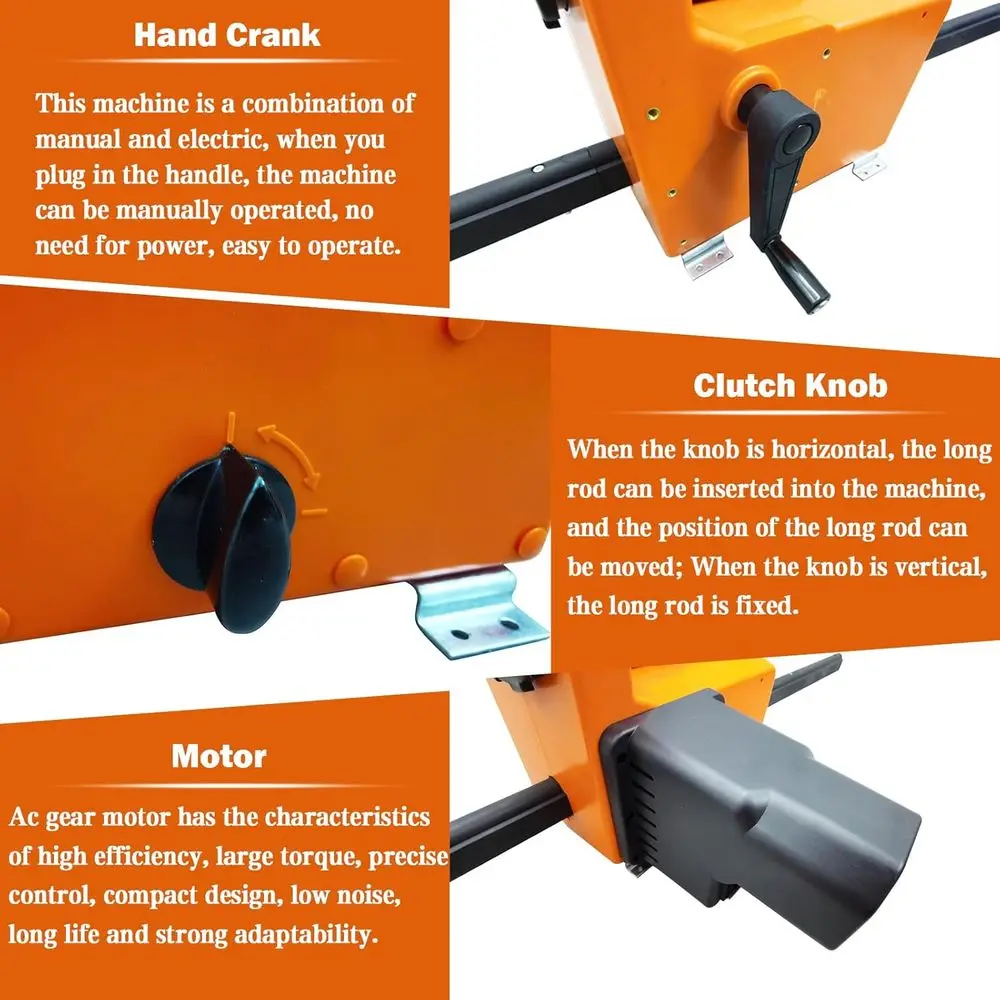 Hand Crank

This machine is a combination of manual and electric, when you plug in the handle, the machine can be manually operated, no need for power, easy to operate.

Clutch Knob

When the knob is horizontal, the long rod can be inserted into the machine, and the position of the long rod can be moved; When the knob is vertical, the long rod is fixed.

Motor

Ac gear motor has the characteristics of high efficiency, large torque, precise control, compact design, low noise, long life and strong adaptability.