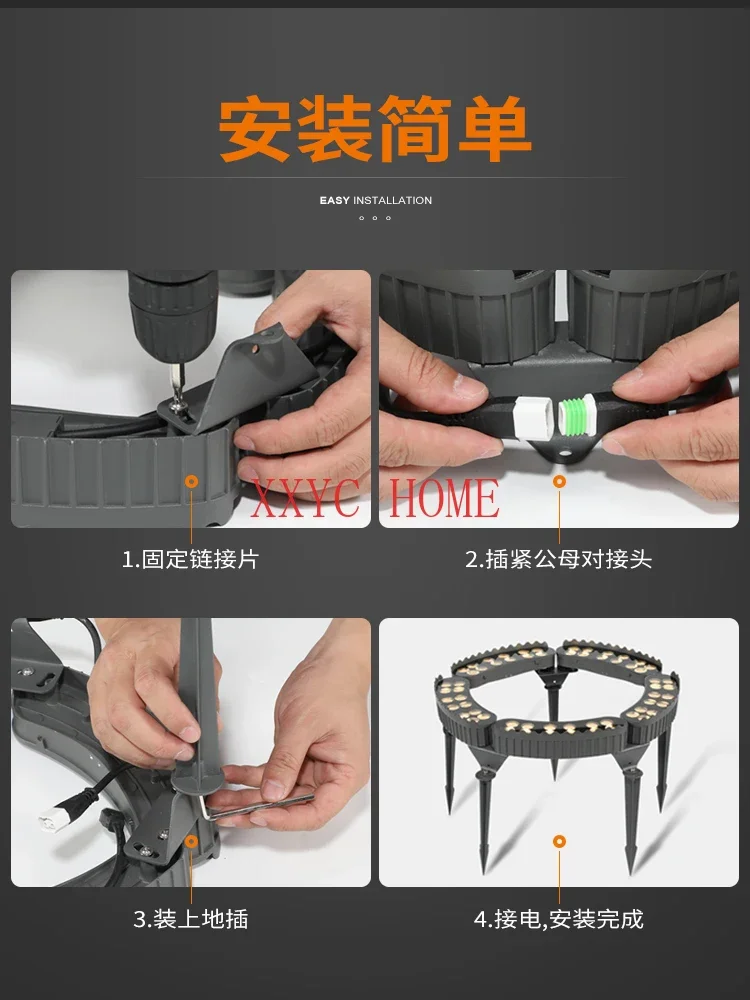 安装简单

EASY INSTALLATION

XXYC HOME

1.固定链接片

2.插紧公母对接头

3.装上地插

4.接电,安装完成