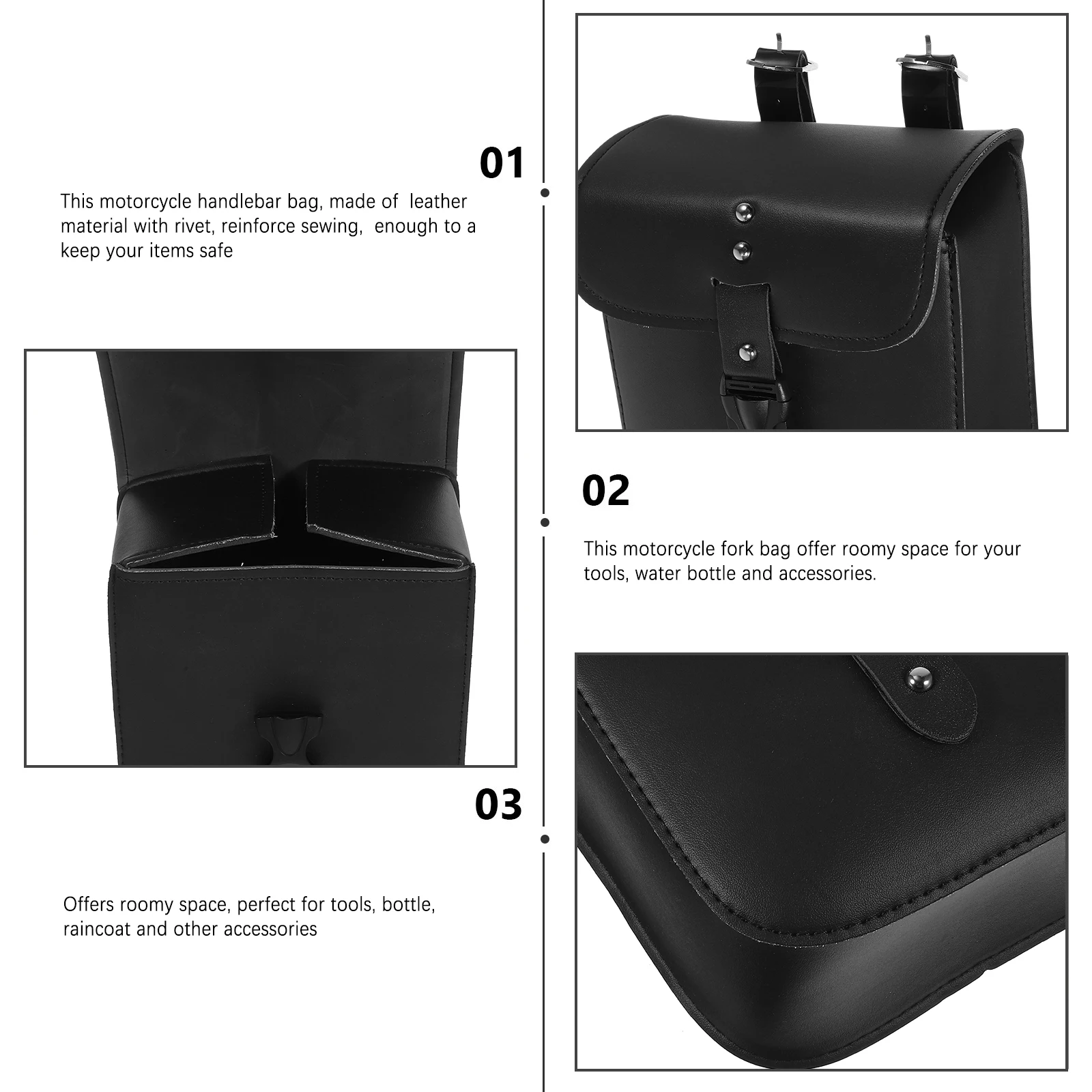 01

This motorcycle handlebar bag, made of leather material with rivet, reinforce sewing, enough to a keep your items safe

02

This motorcycle fork bag offer roomy space for your tools, water bottle and accessories.

03

Offers roomy space, perfect for tools, bottle, raincoat and other accessories